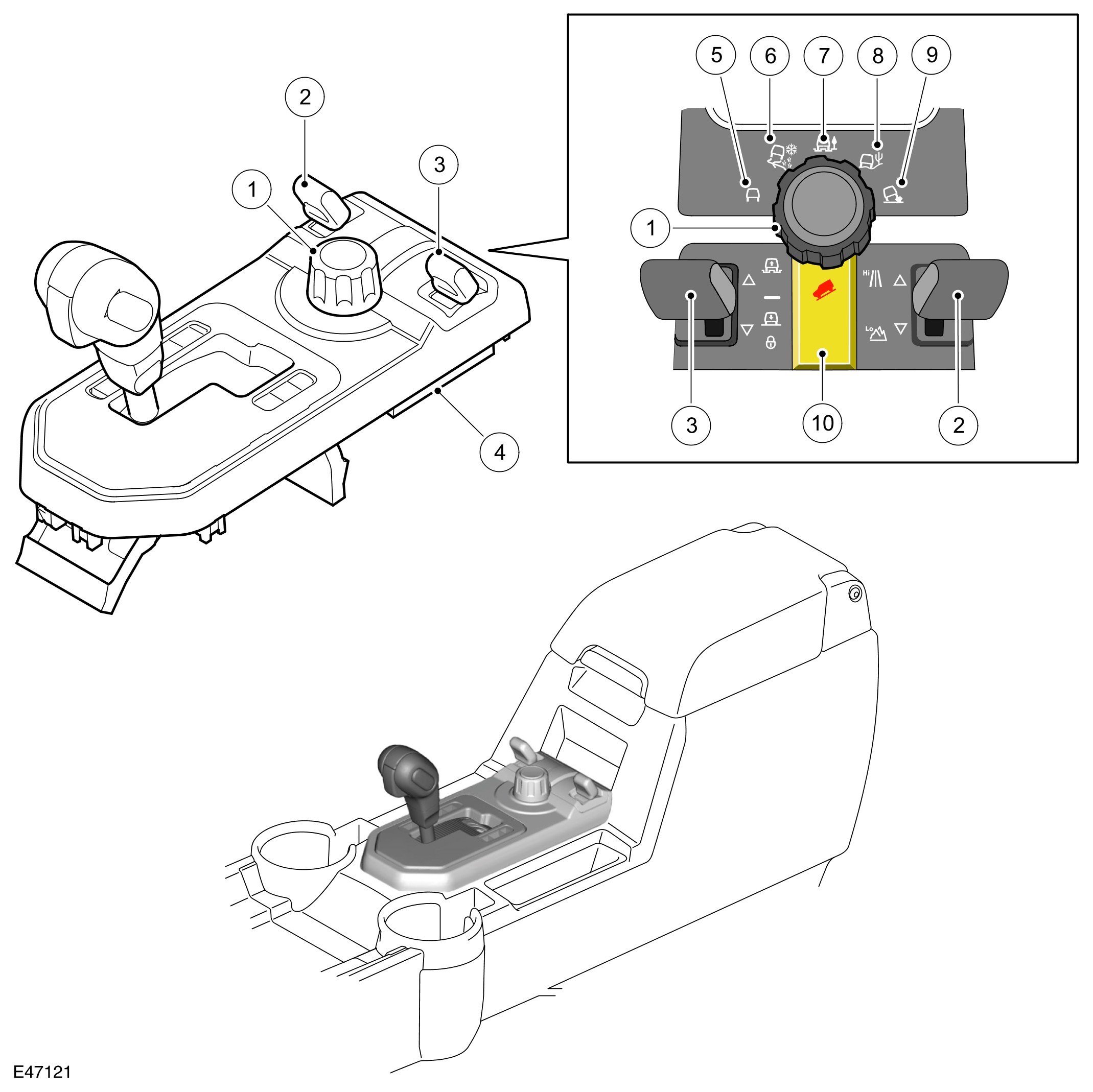 2
3
1
4
5
6
7
8
9
1
Hi
Lo
3
10
2
E47121