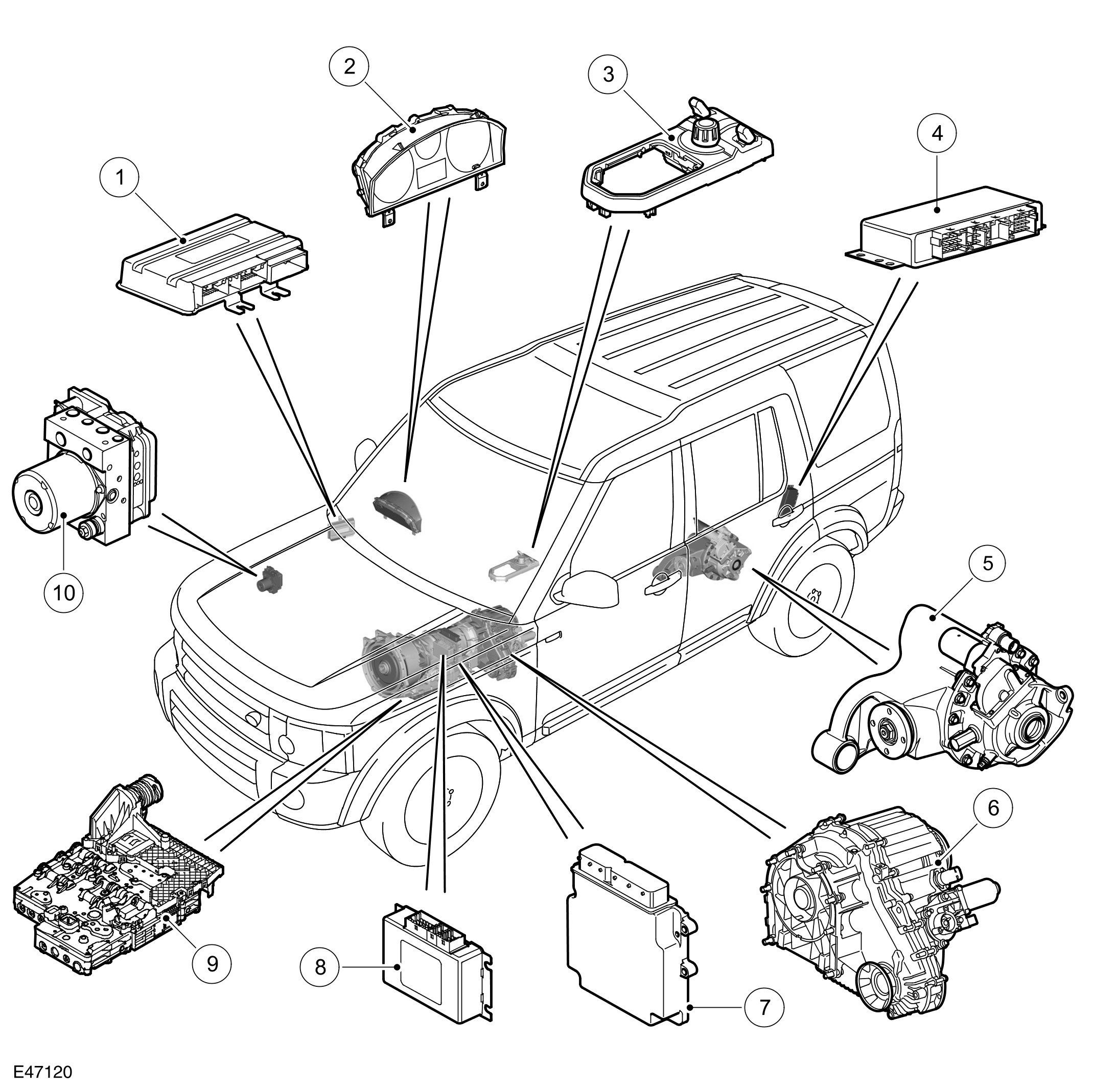 2
3
1
4
10
5
6
9
8
7
E47120