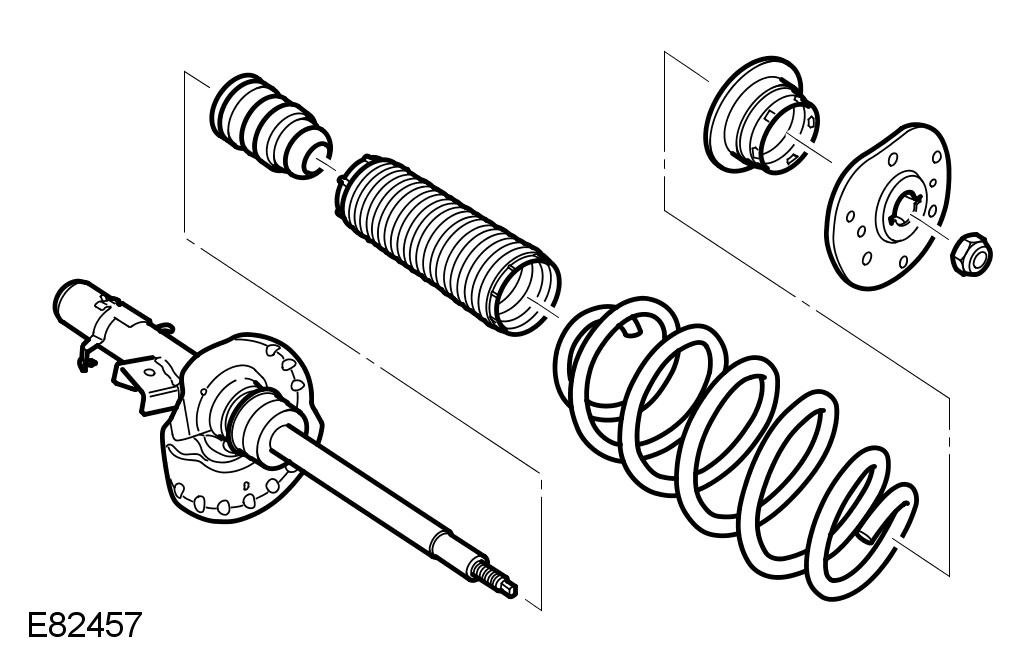 E82457