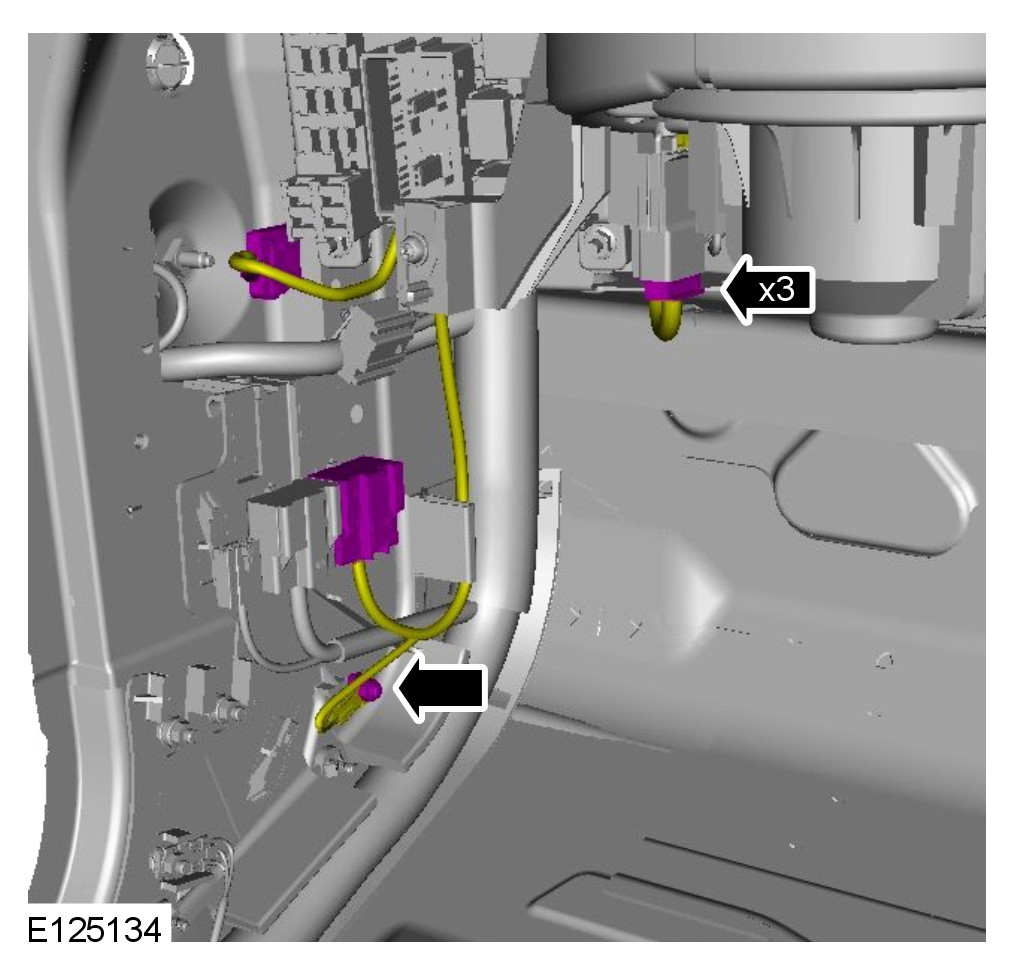 x3

E125134