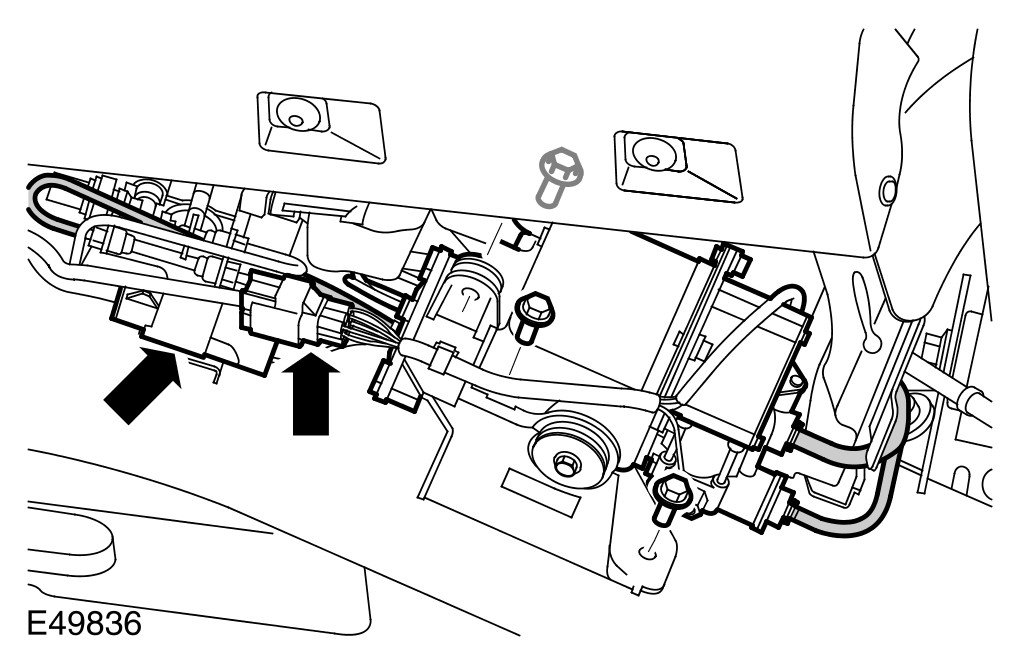 E49836