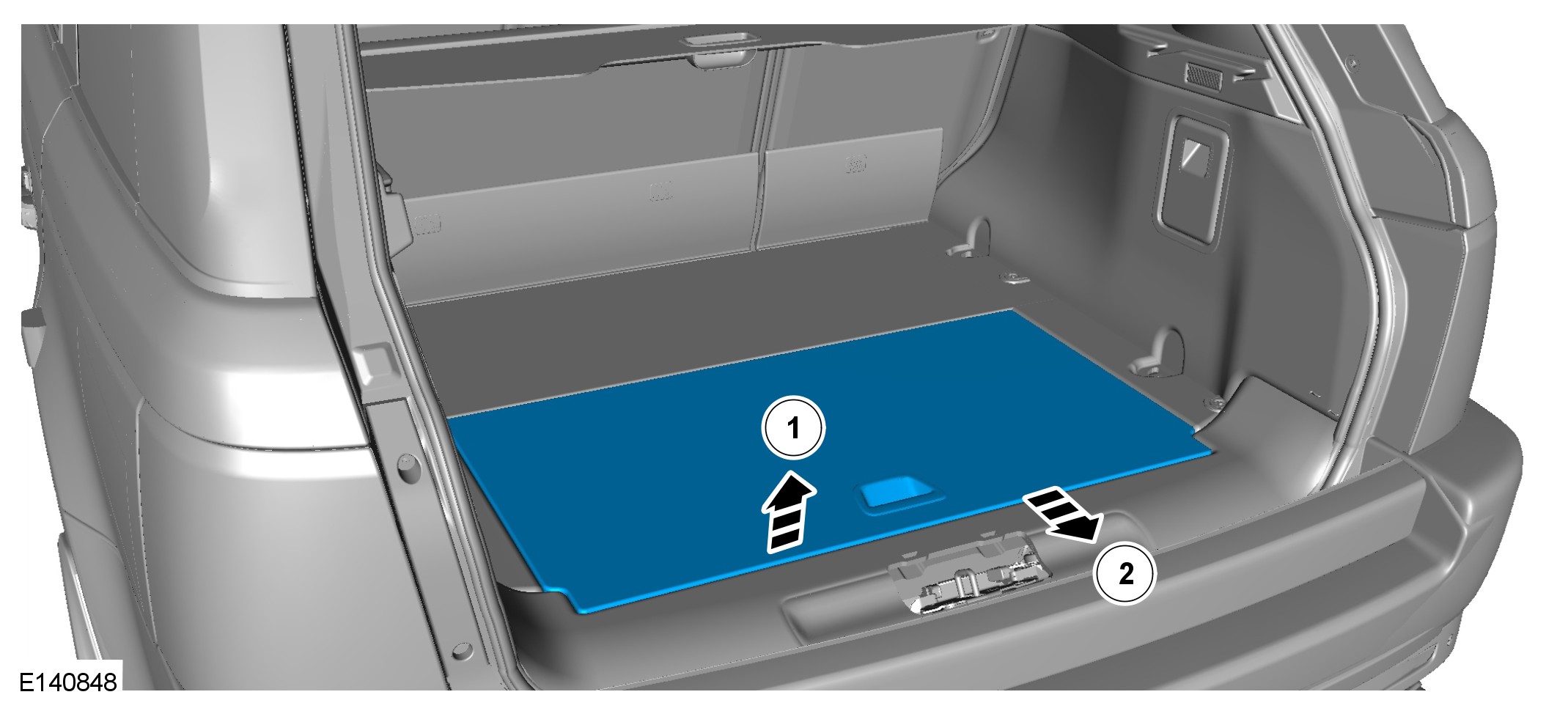 1
2
E140848