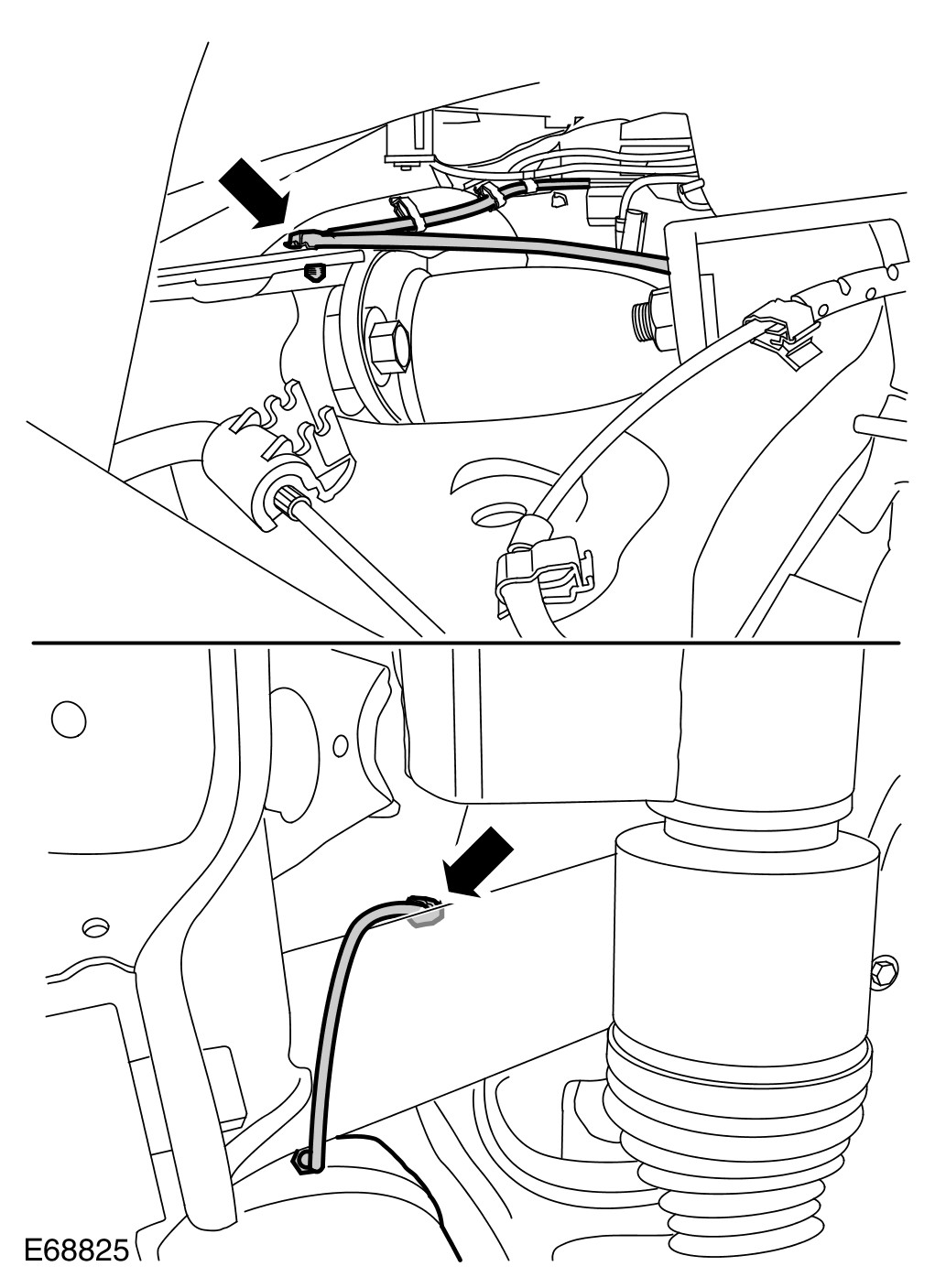 E68825