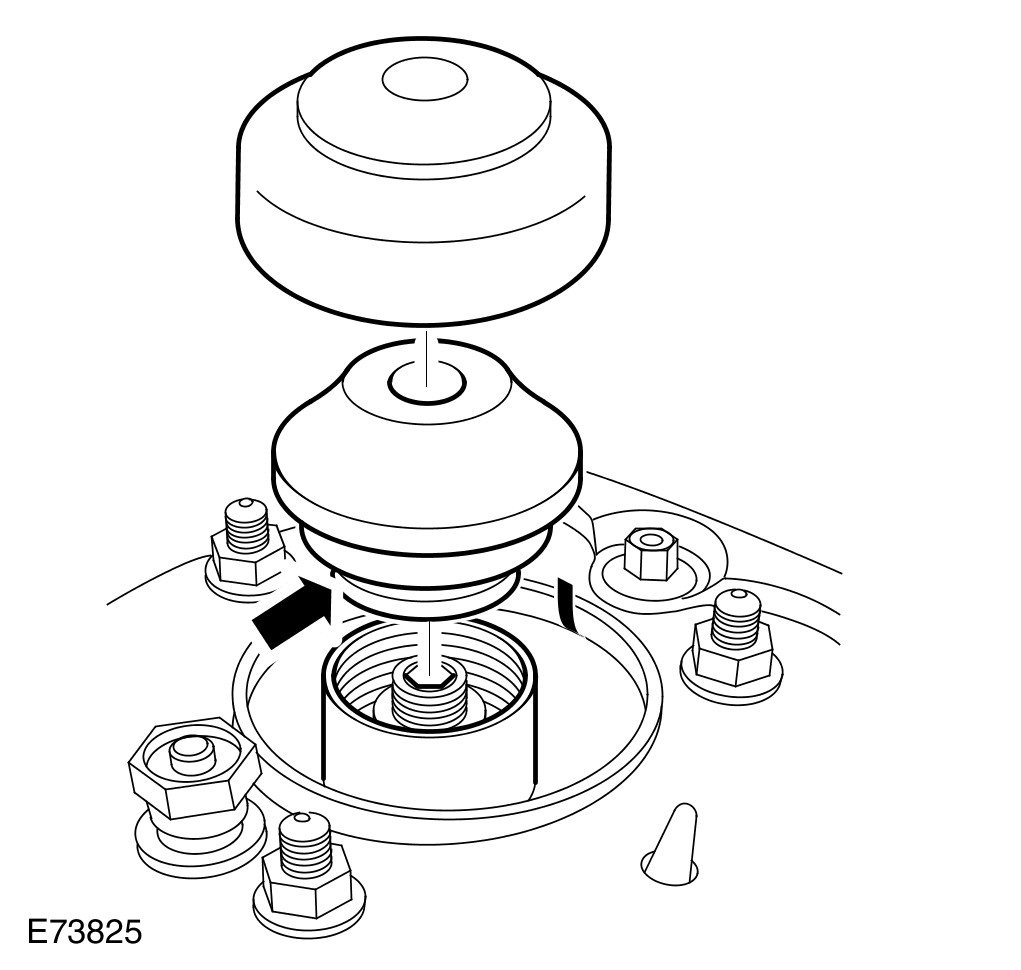 E73825