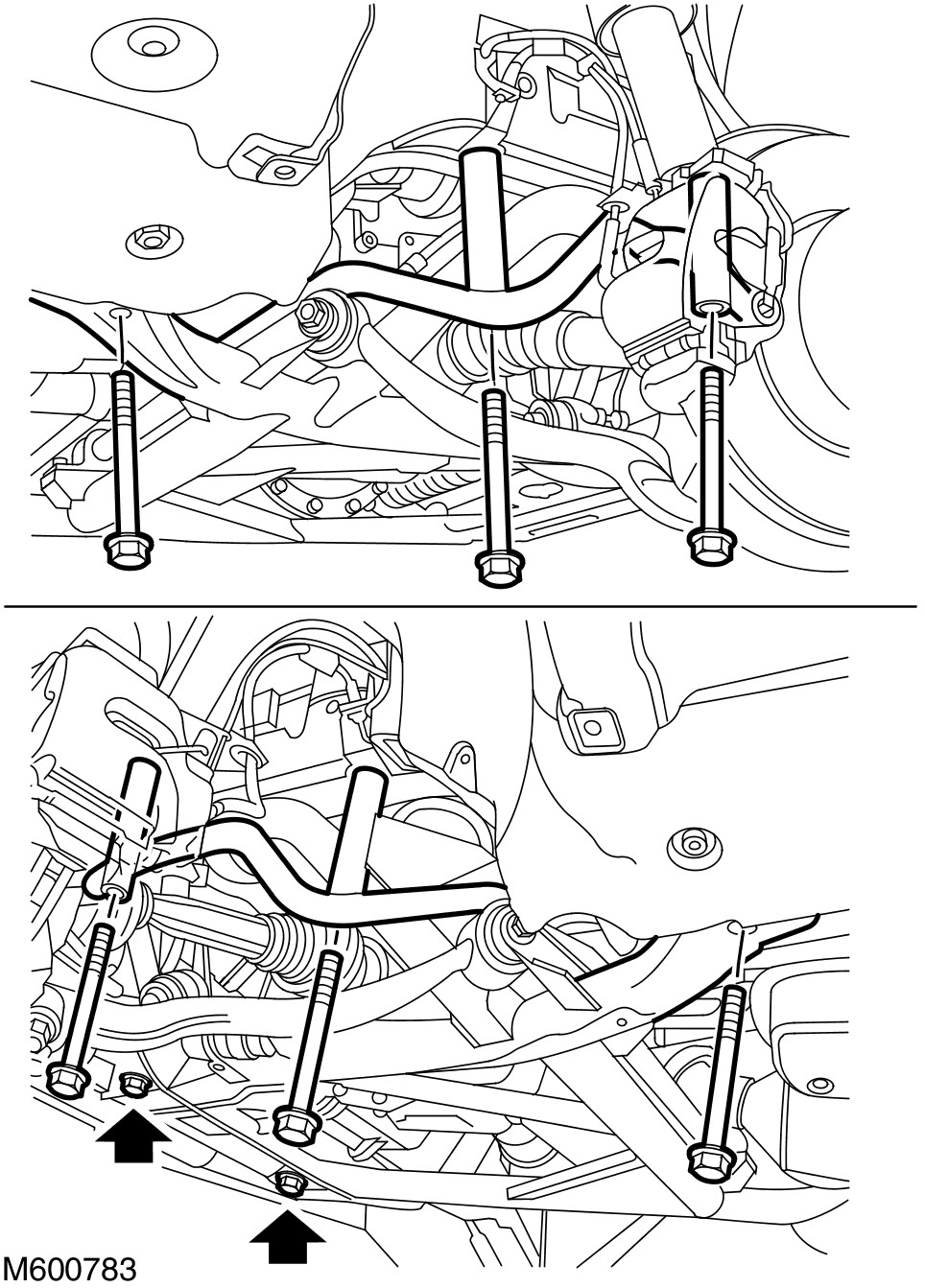 M600783