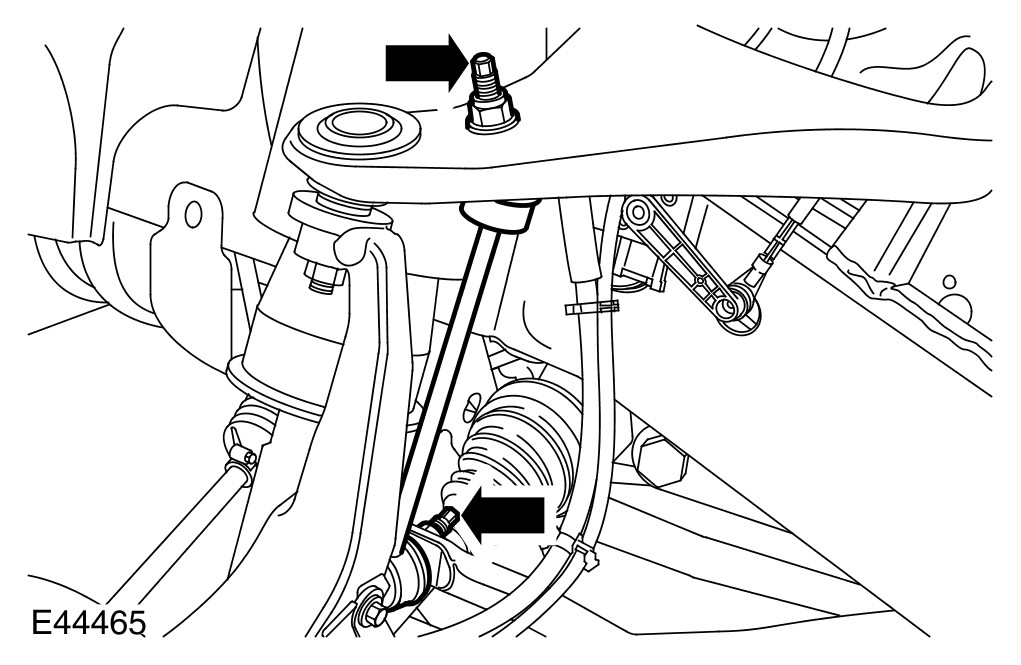 E44465