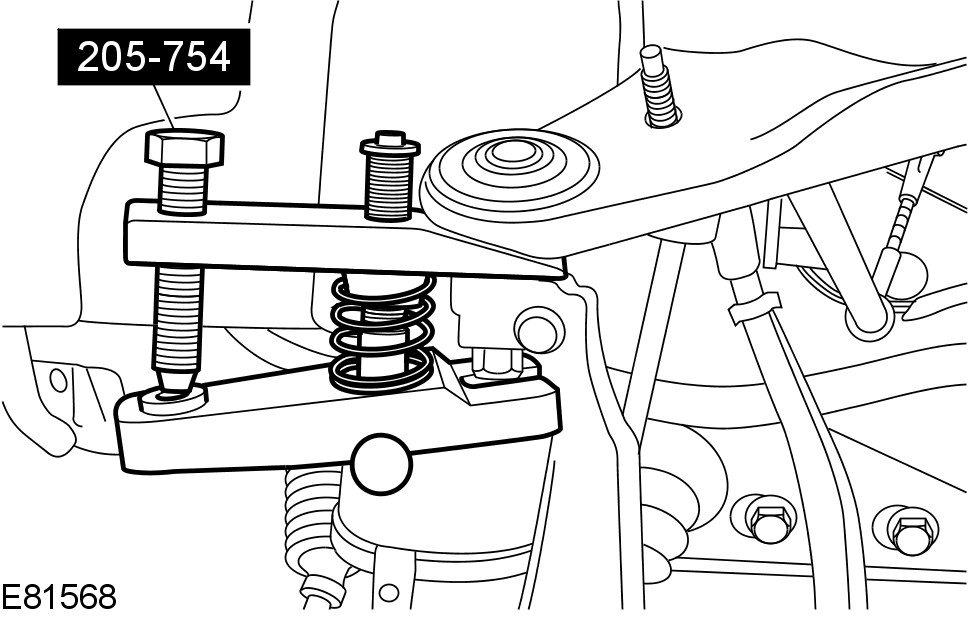 205-754

E81568