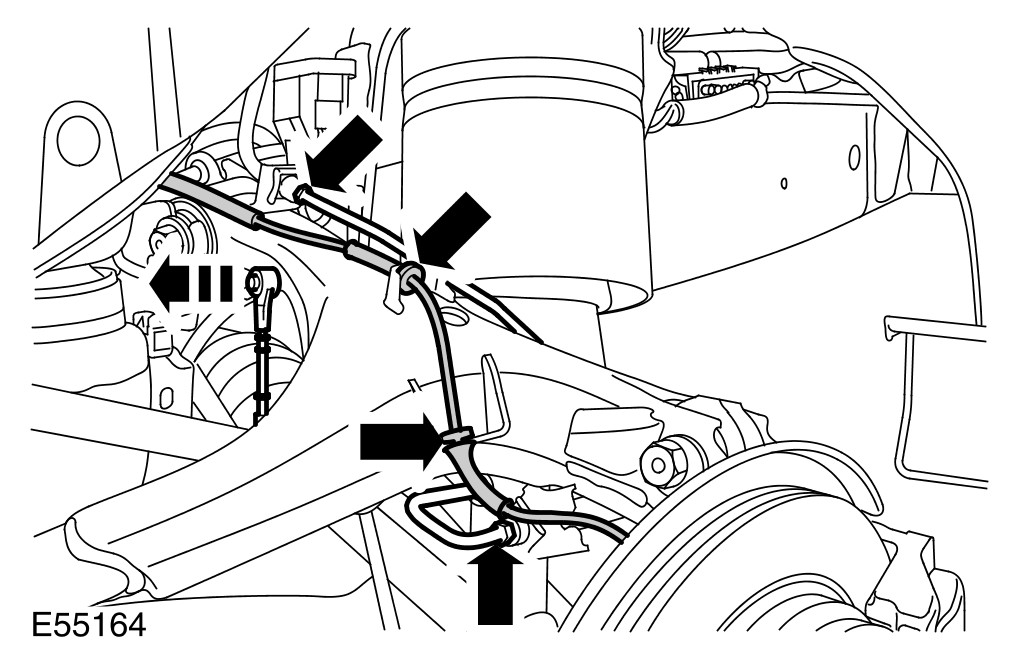 E55164