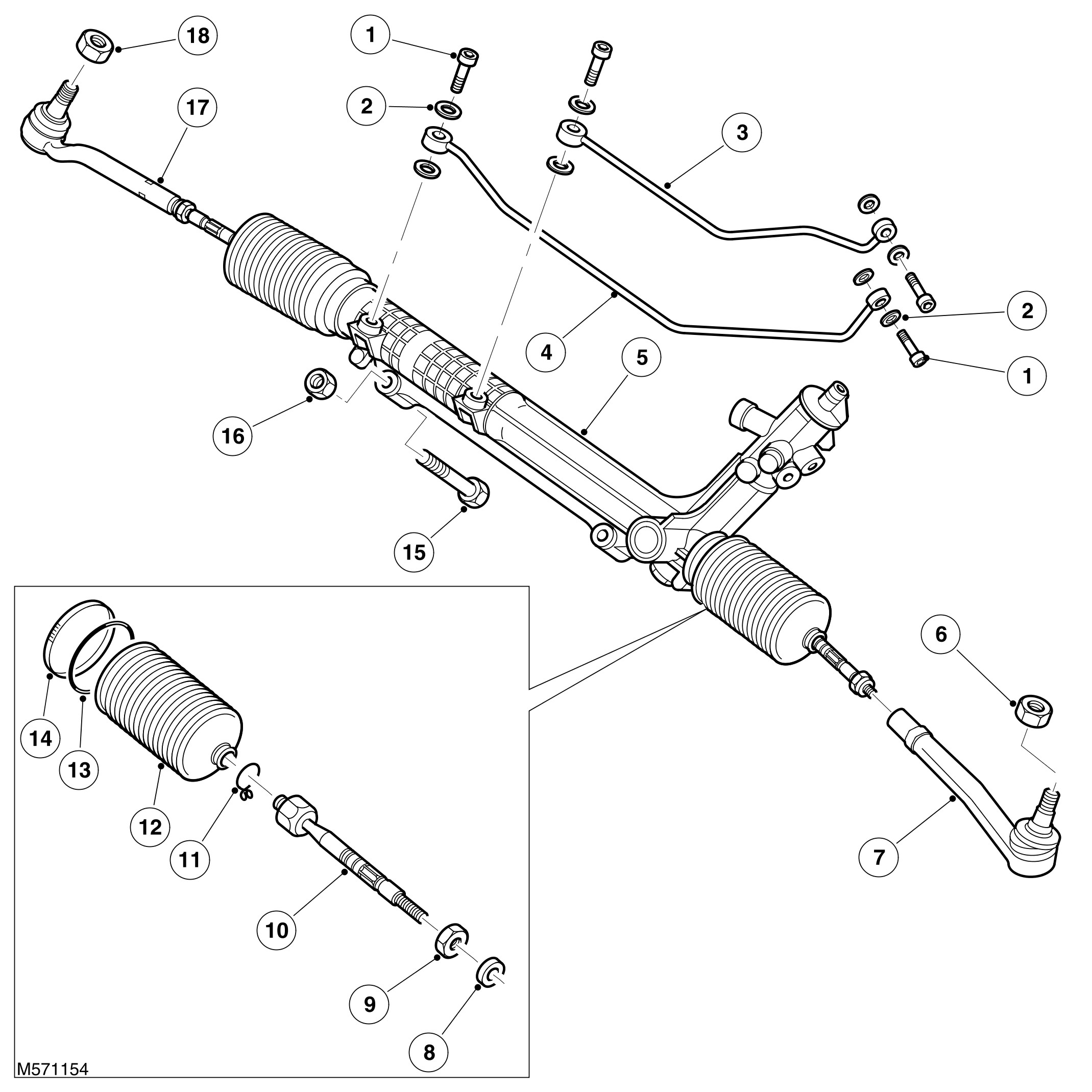 18
1
17
2
3
2
4
5
1
16
15
6
14
13
12
11
10
7
9
8
M571154