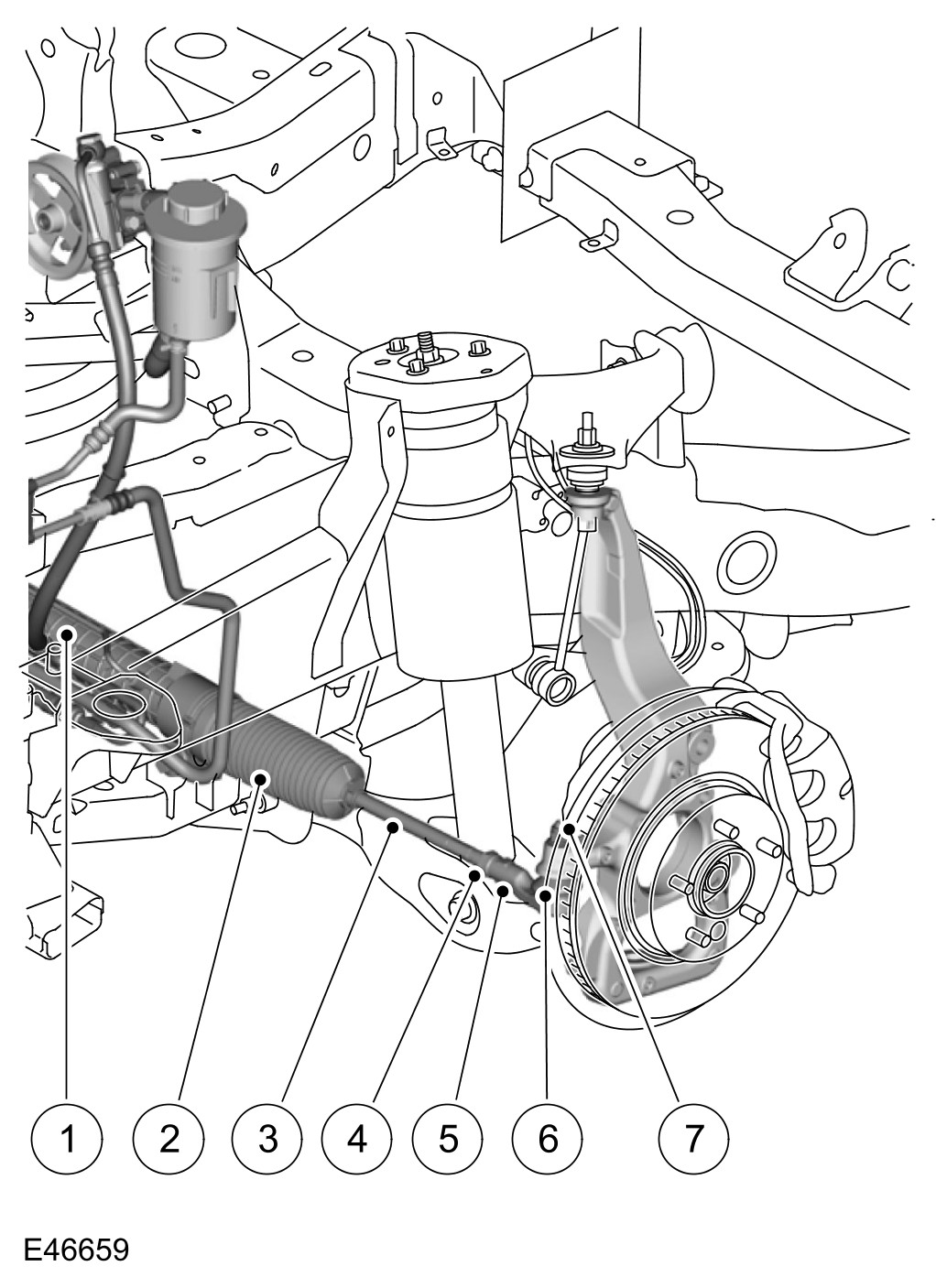 1
2
3
4
5
6
7

E46659