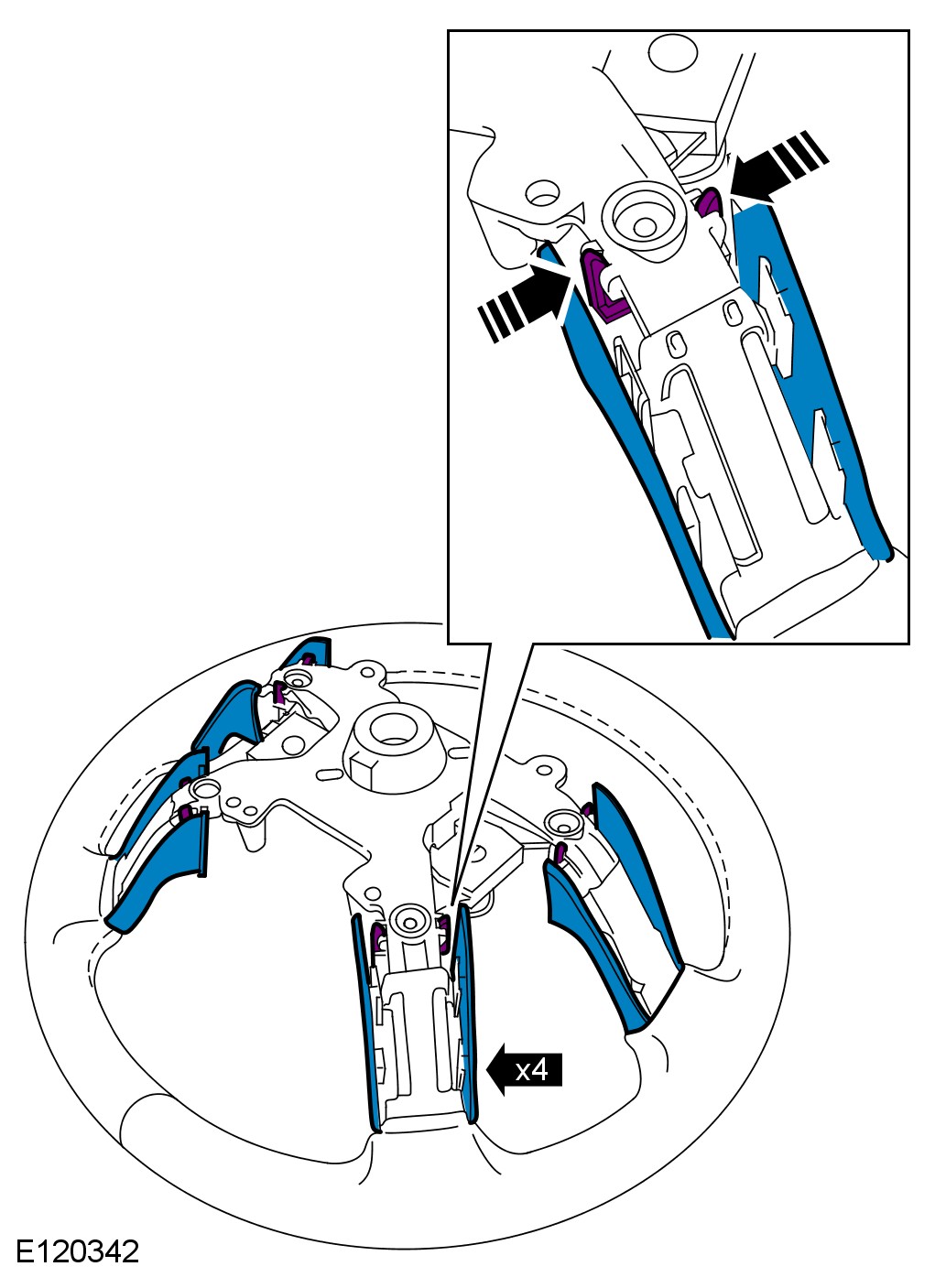 x4

E120342