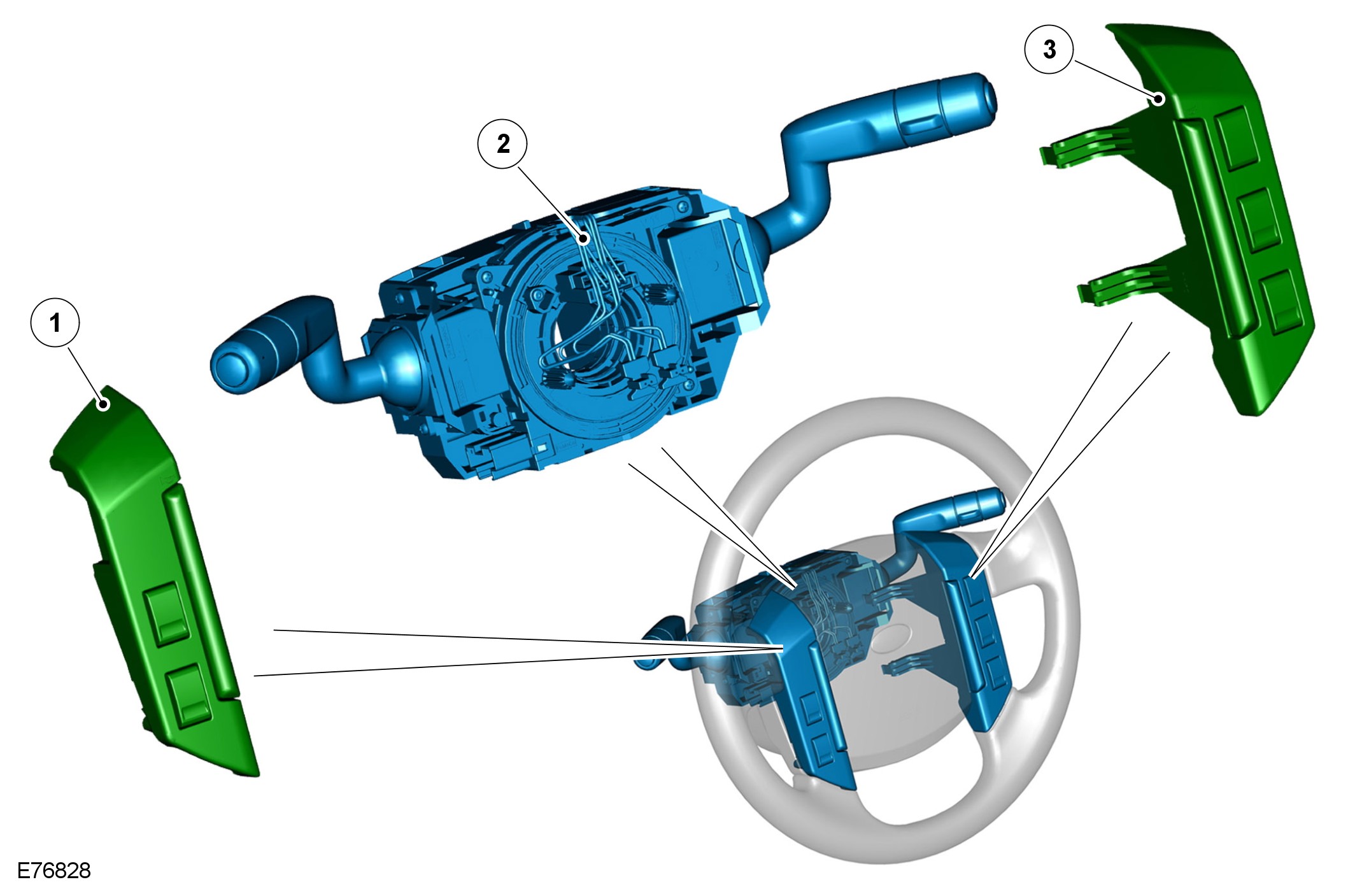 3

2

1

E76828