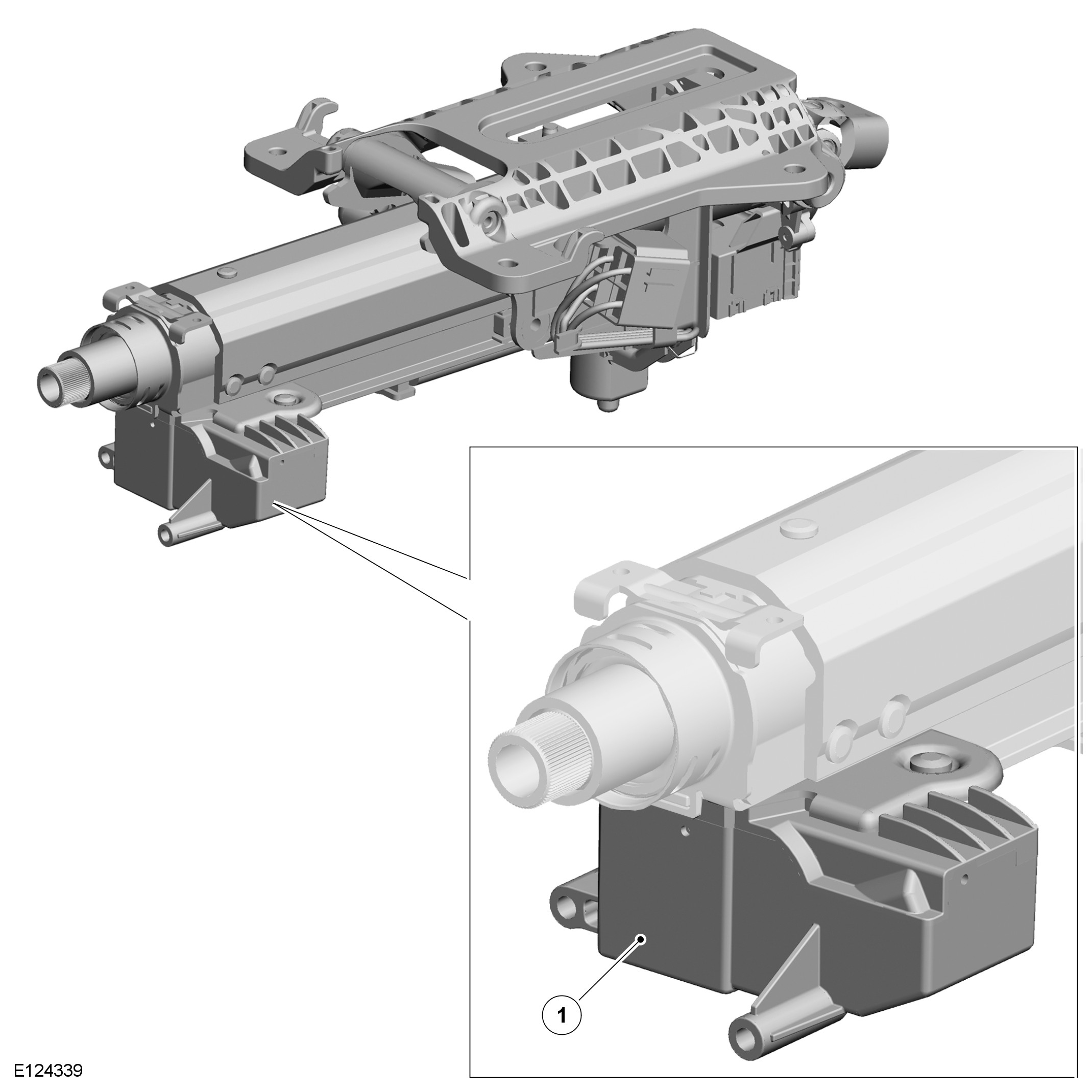 1

E124339