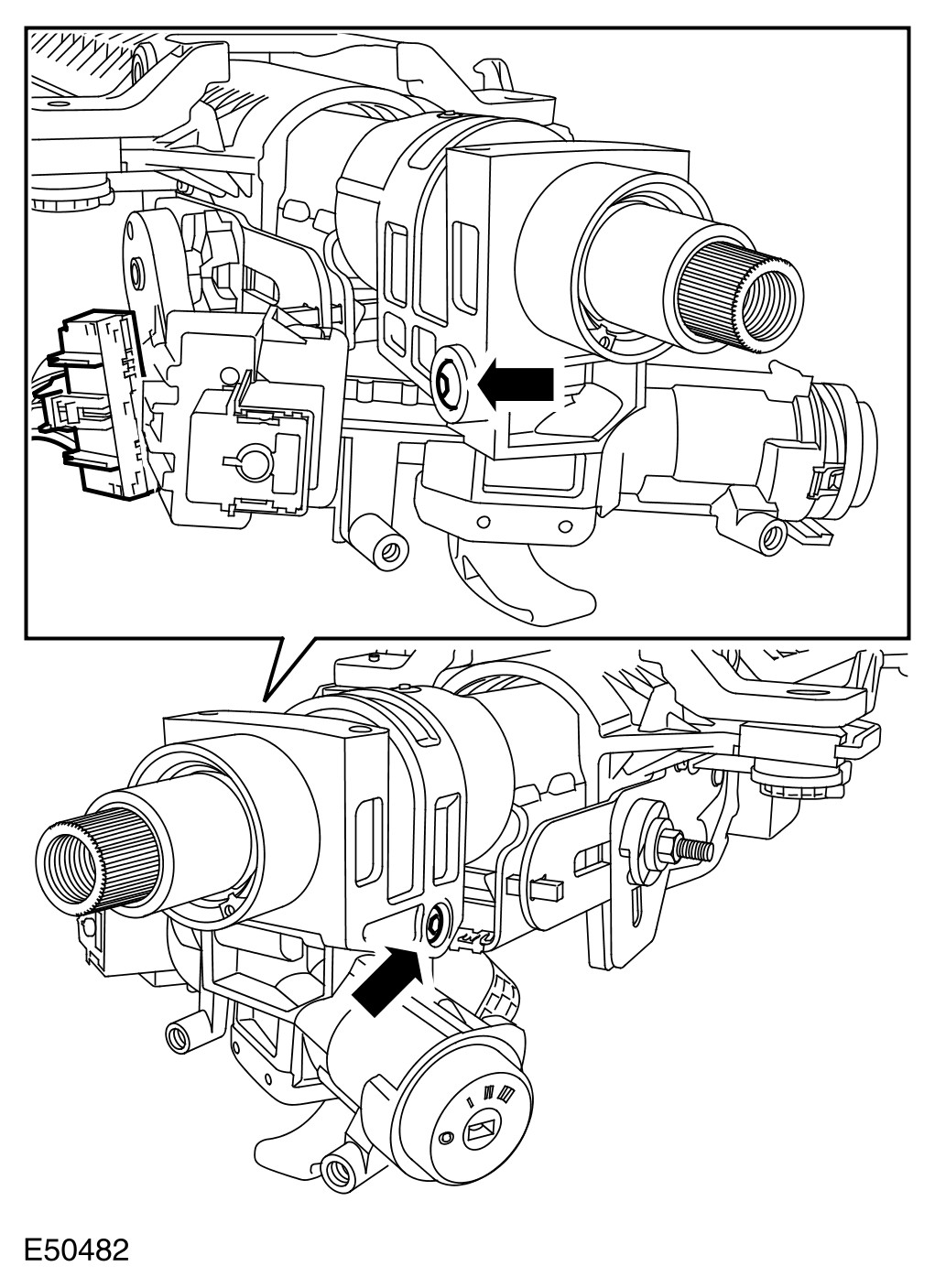 I II III

E50482