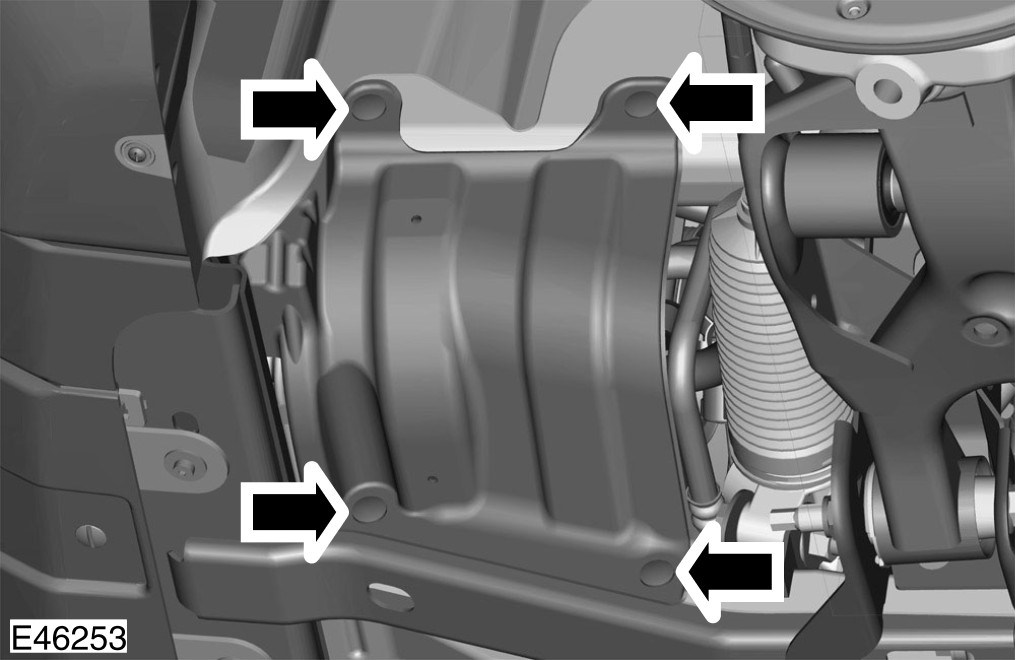 E46253