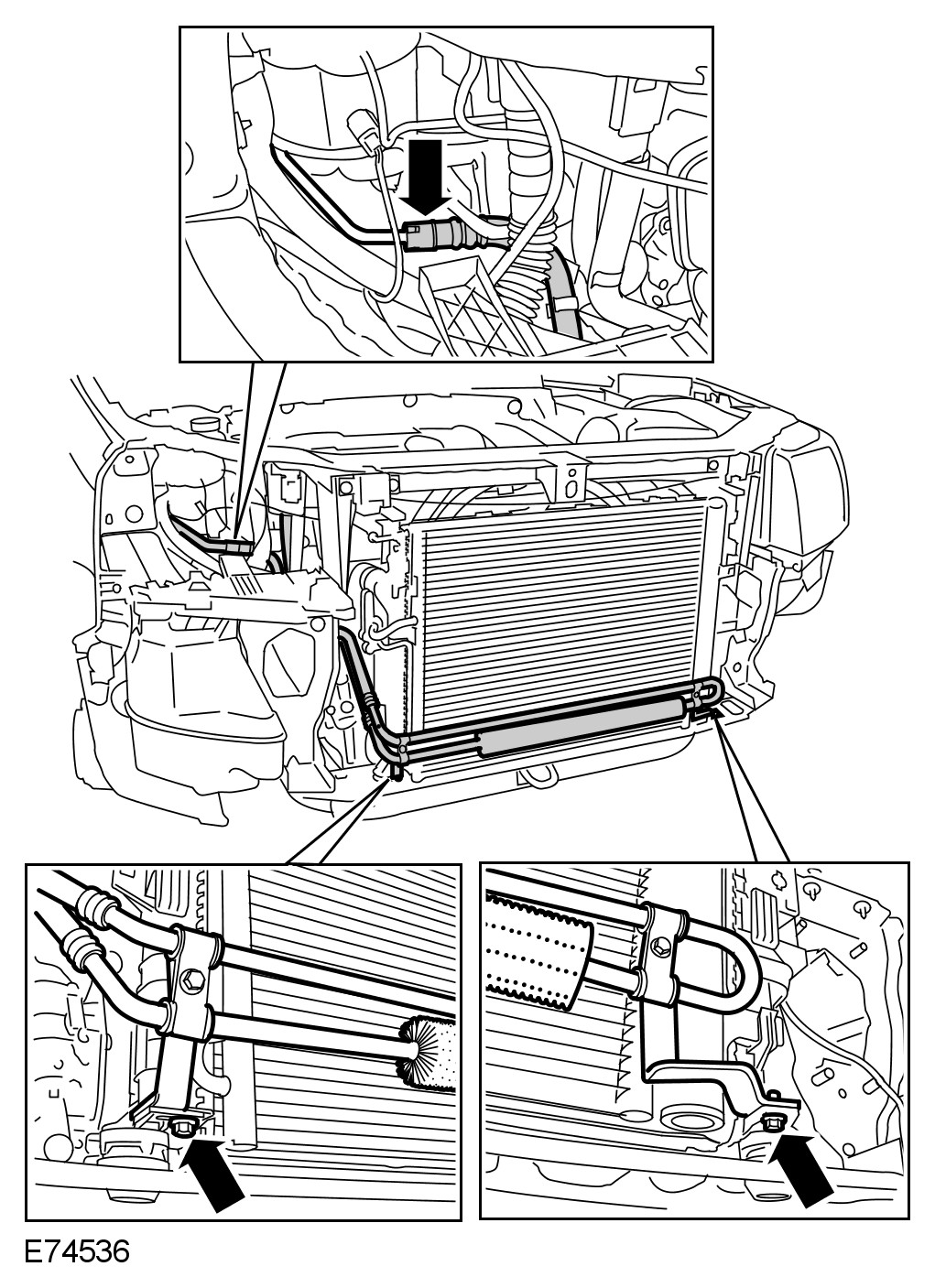 E74536