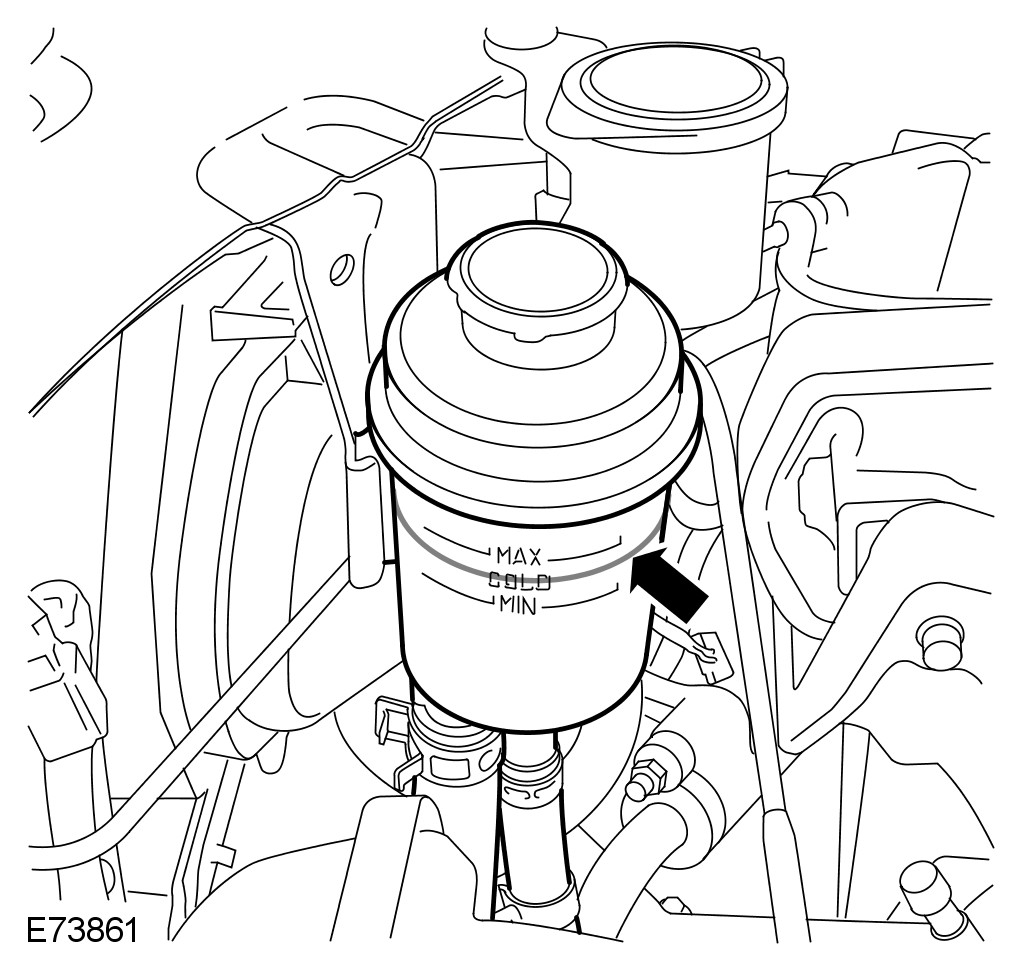 MAX
COLD
MIN
E73861