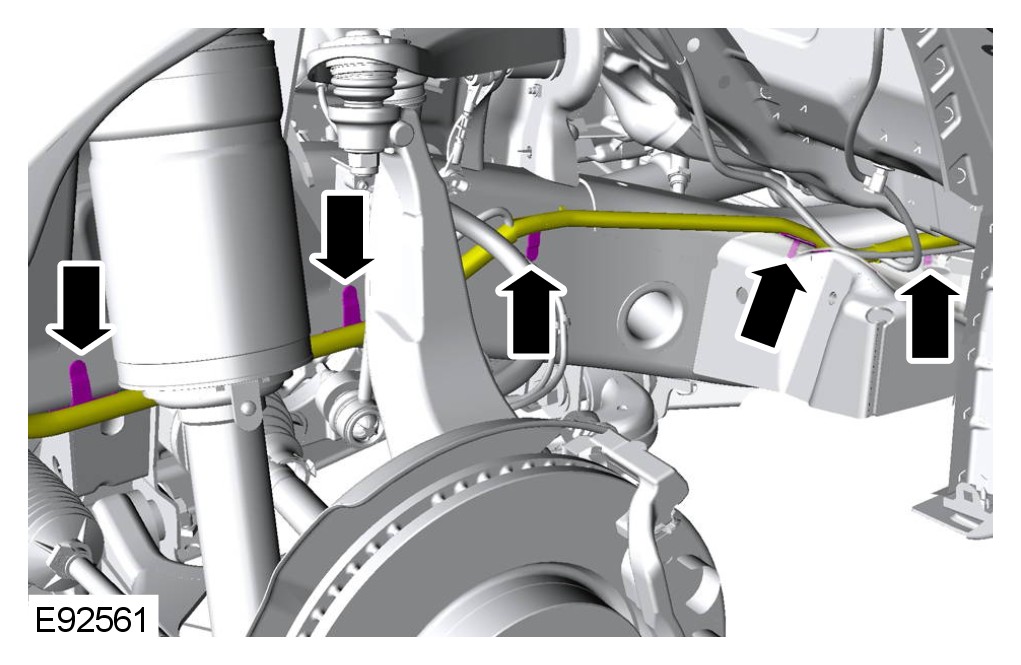 E92561