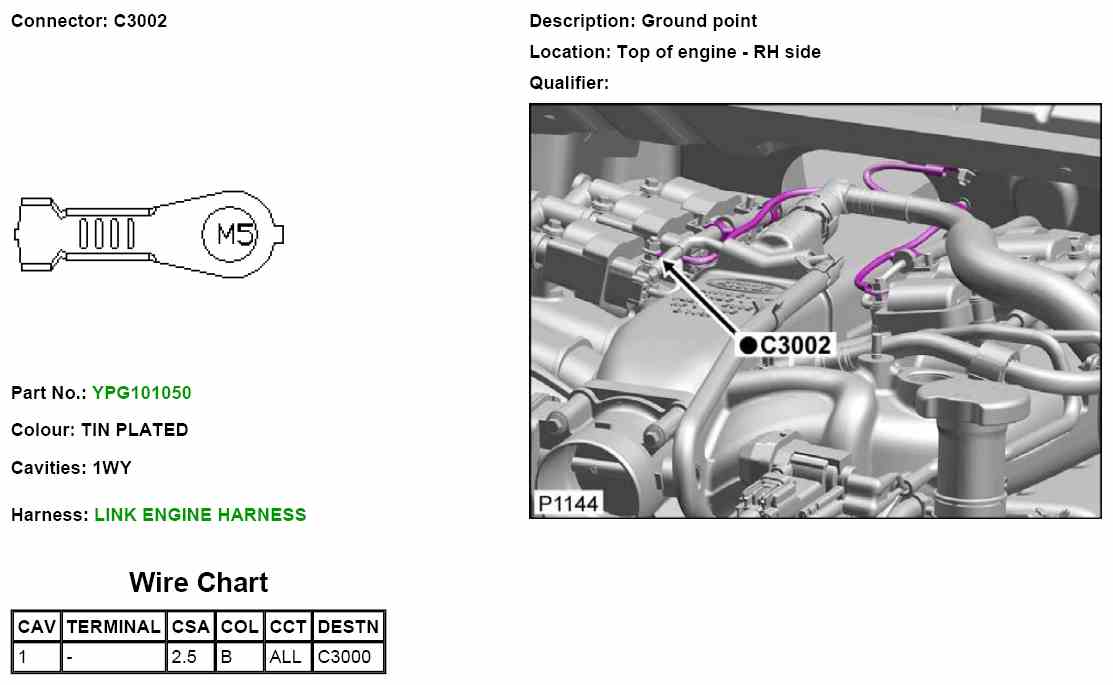 Connector: C3002

M5

Part No.: YPG101050

Colour: TIN PLATED

Cavities: 1WY

Harness: LINK ENGINE HARNESS

Wire Chart

| CAV | TERMINAL | CSA | COL | CCT | DESTN |
|---|---|---|---|---|---|
| 1 | - | 2.5 | B | ALL | C3000 |

Description: Ground point

Location: Top of engine - RH side

Qualifier:

C3002

P1144