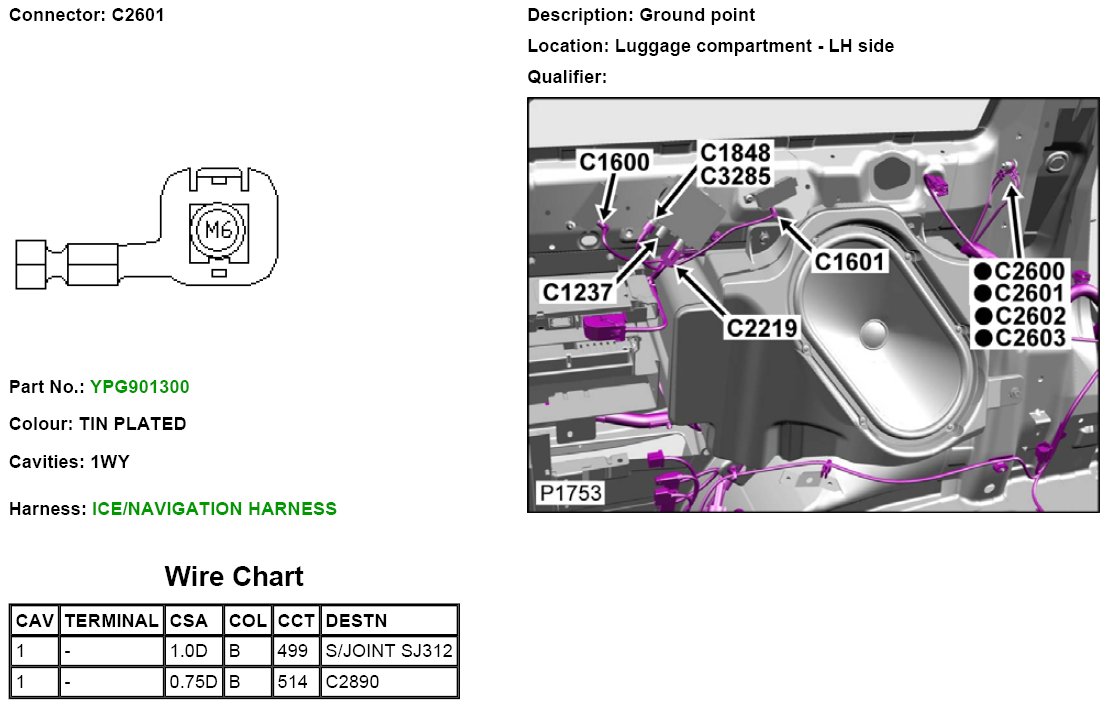 Connector: C2601

M6

Part No.: YPG901300

Colour: TIN PLATED

Cavities: 1WY

Harness: ICE/NAVIGATION HARNESS

Wire Chart

| CAV | TERMINAL | CSA | COL | CCT | DESTN |
|---|---|---|---|---|---|
| 1 | - | 1.0D | B | 499 | S/JOINT SJ312 |
| 1 | - | 0.75D | B | 514 | C2890 |

Description: Ground point

Location: Luggage compartment - LH side

Qualifier:

C1600
C1848
C3285
C1601
C1237
C2219
●C2600
●C2601
●C2602
●C2603
P1753