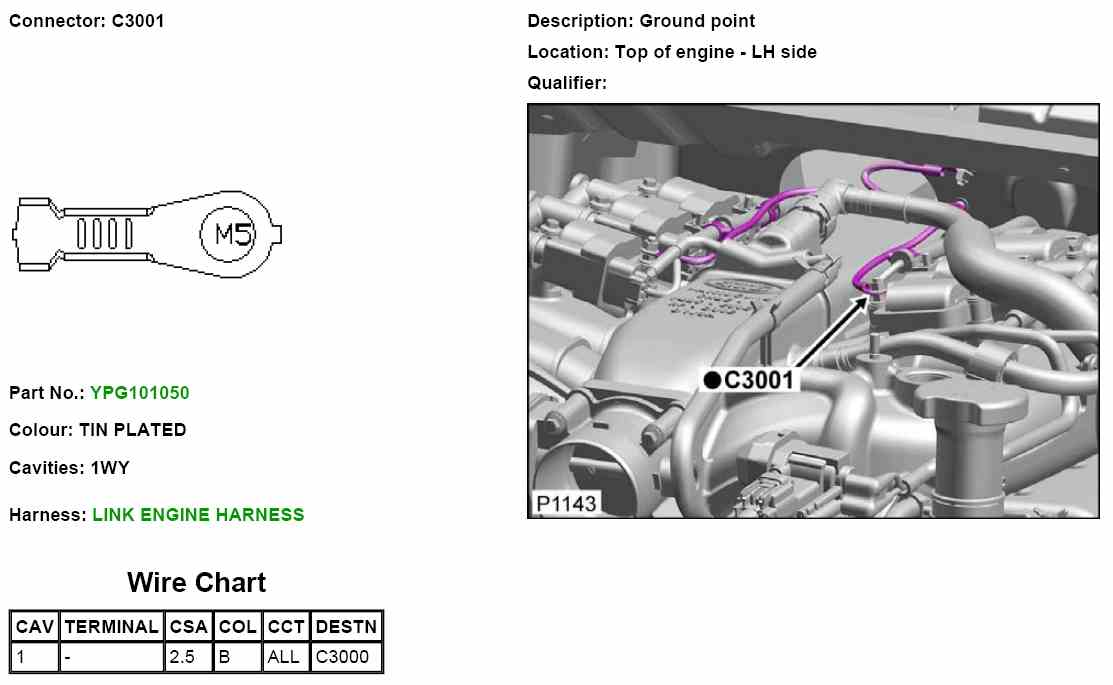 Connector: C3001

M5

Part No.: YPG101050

Colour: TIN PLATED

Cavities: 1WY

Harness: LINK ENGINE HARNESS

Wire Chart

| CAV | TERMINAL | CSA | COL | CCT | DESTN |
|---|---|---|---|---|---|
| 1 | - | 2.5 | B | ALL | C3000 |

Description: Ground point

Location: Top of engine - LH side

Qualifier:

●C3001

P1143