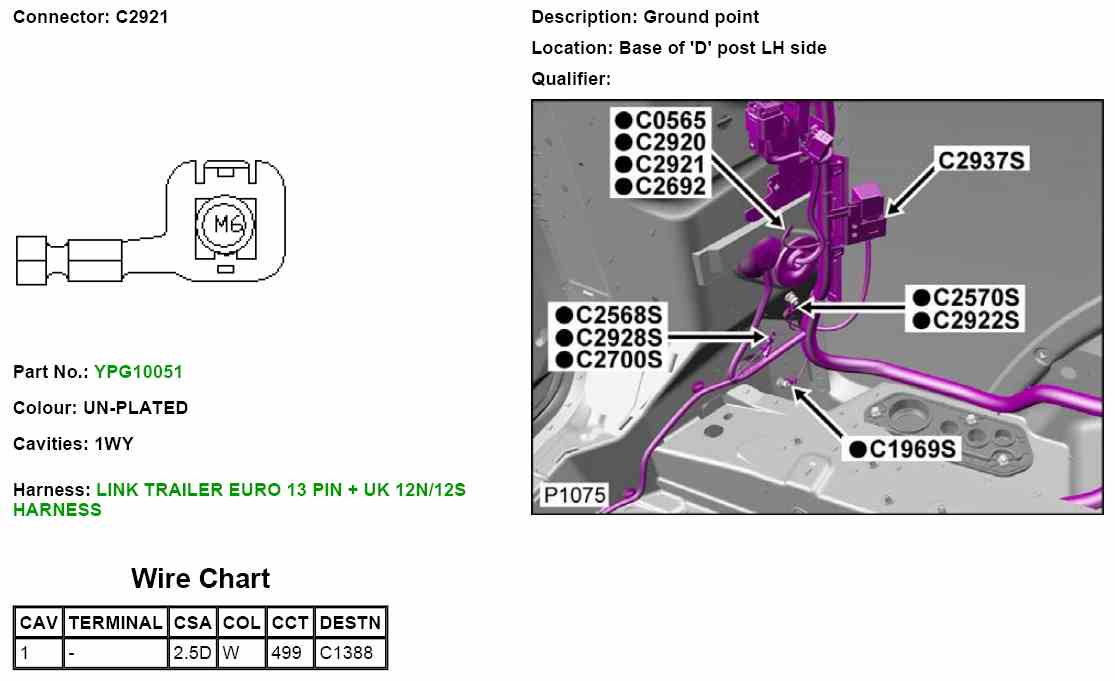 Connector: C2921

M6

Part No.: YPG10051

Colour: UN-PLATED

Cavities: 1WY

Harness: LINK TRAILER EURO 13 PIN + UK 12N/12S HARNESS

Wire Chart

| CAV | TERMINAL | CSA | COL | CCT | DESTN |
|---|---|---|---|---|---|
| 1 | - | 2.5D | W | 499 | C1388 |

Description: Ground point

Location: Base of 'D' post LH side

Qualifier:

●C0565
●C2920
●C2921
●C2692

C2937S

●C2568S
●C2928S
●C2700S

●C2570S
●C2922S

●C1969S

P1075