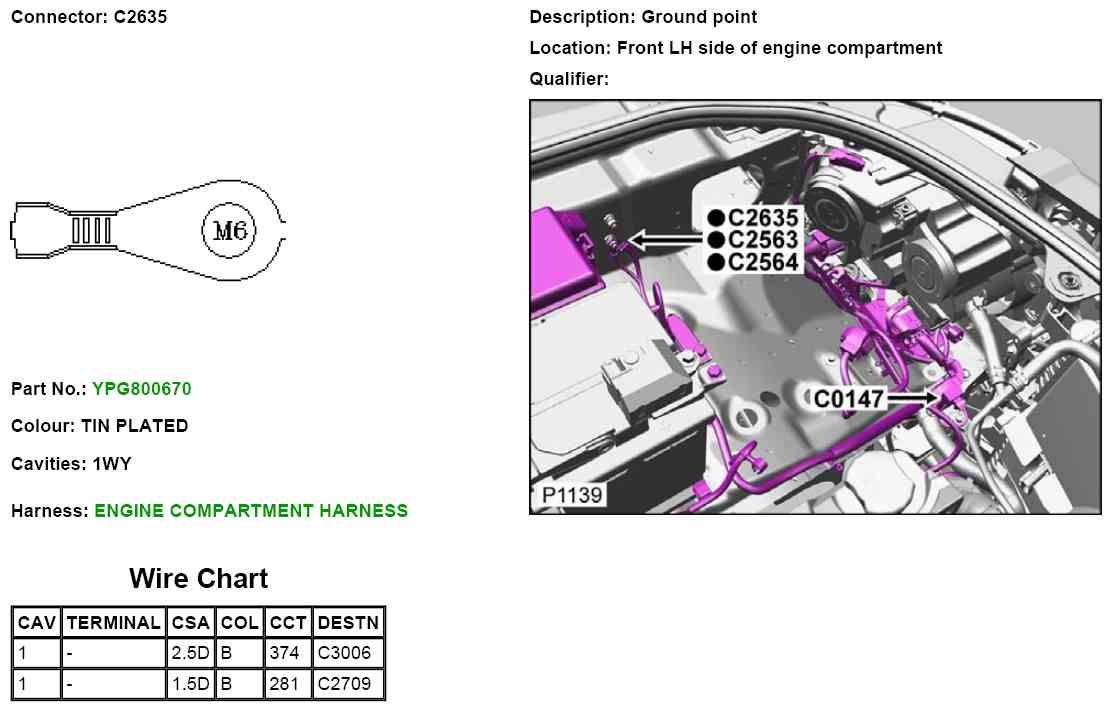 Connector: C2635

M6

Part No.: YPG800670

Colour: TIN PLATED

Cavities: 1WY

Harness: ENGINE COMPARTMENT HARNESS

Wire Chart

| CAV | TERMINAL | CSA | COL | CCT | DESTN |
|---|---|---|---|---|---|
| 1 | - | 2.5D | B | 374 | C3006 |
| 1 | - | 1.5D | B | 281 | C2709 |

Description: Ground point

Location: Front LH side of engine compartment

Qualifier:

●C2635
●C2563
●C2564
C0147
P1139