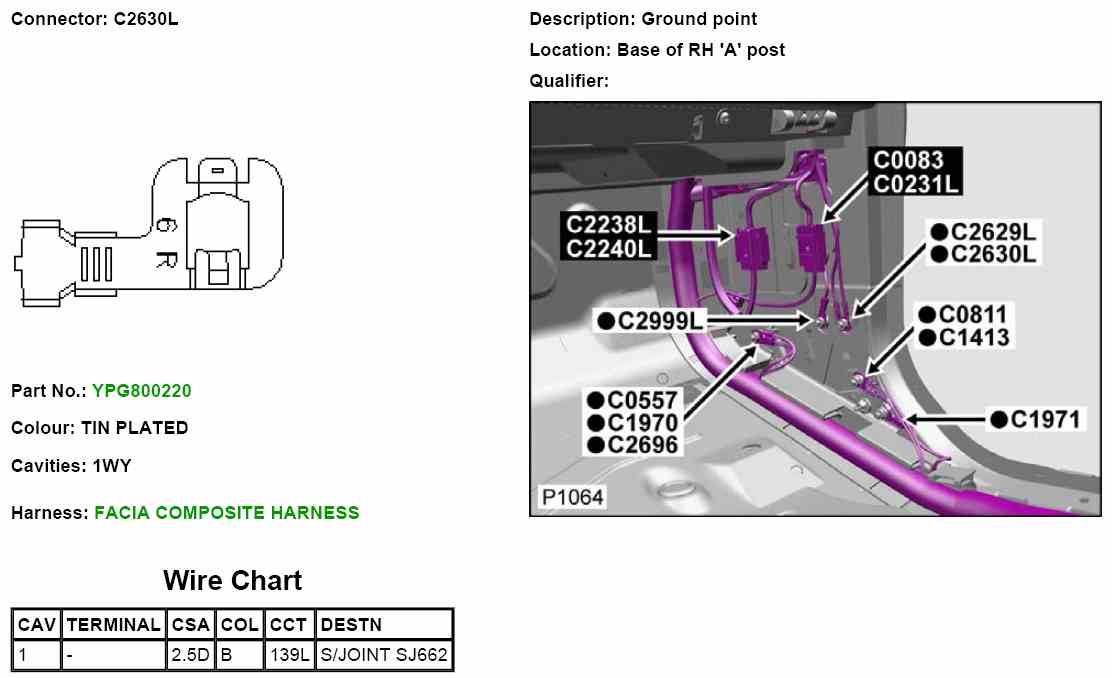 Connector: C2630L

6
R

Part No.: YPG800220

Colour: TIN PLATED

Cavities: 1WY

Harness: FACIA COMPOSITE HARNESS

Wire Chart

| CAV | TERMINAL | CSA | COL | CCT | DESTN |
|---|---|---|---|---|---|
| 1 | - | 2.5D | B | 139L | S/JOINT SJ662 |

Description: Ground point

Location: Base of RH 'A' post

Qualifier:

C0083
C0231L
C2238L
C2240L
●C2629L
●C2630L
●C2999L
●C0811
●C1413
●C0557
●C1970
●C2696
●C1971
P1064