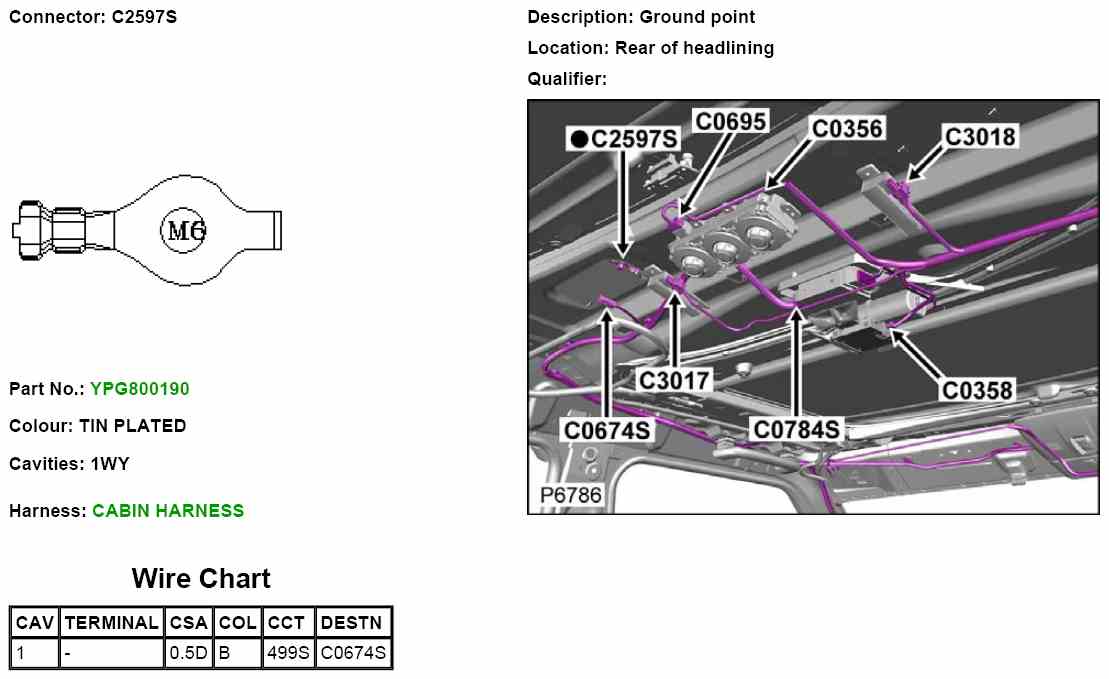 Connector: C2597S

M6

Part No.: YPG800190

Colour: TIN PLATED

Cavities: 1WY

Harness: CABIN HARNESS

Wire Chart

| CAV | TERMINAL | CSA | COL | CCT | DESTN |
|---|---|---|---|---|---|
| 1 | - | 0.5D | B | 499S | C0674S |

Description: Ground point

Location: Rear of headlining

Qualifier:

●C2597S
C0695
C0356
C3018
C3017
C0358
C0674S
C0784S
P6786