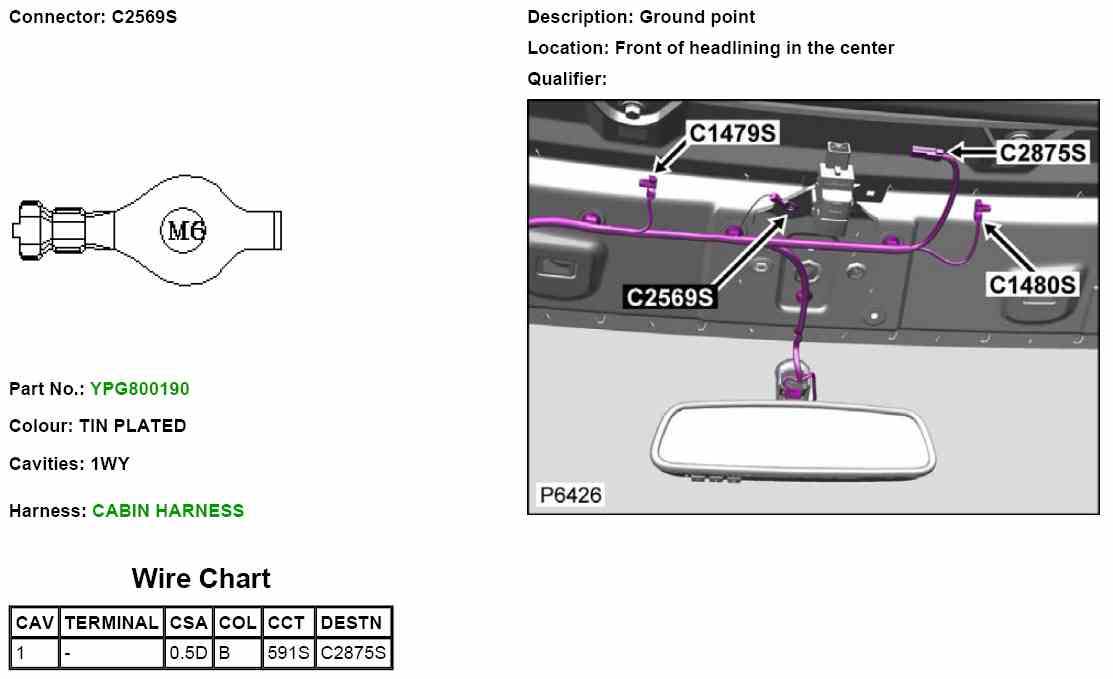 Connector: C2569S

M6

Part No.: YPG800190

Colour: TIN PLATED

Cavities: 1WY

Harness: CABIN HARNESS

Wire Chart

| CAV | TERMINAL | CSA | COL | CCT | DESTN |
|---|---|---|---|---|---|
| 1 | - | 0.5D | B | 591S | C2875S |

Description: Ground point

Location: Front of headlining in the center

Qualifier:

C1479S
C2875S
C2569S
C1480S
P6426