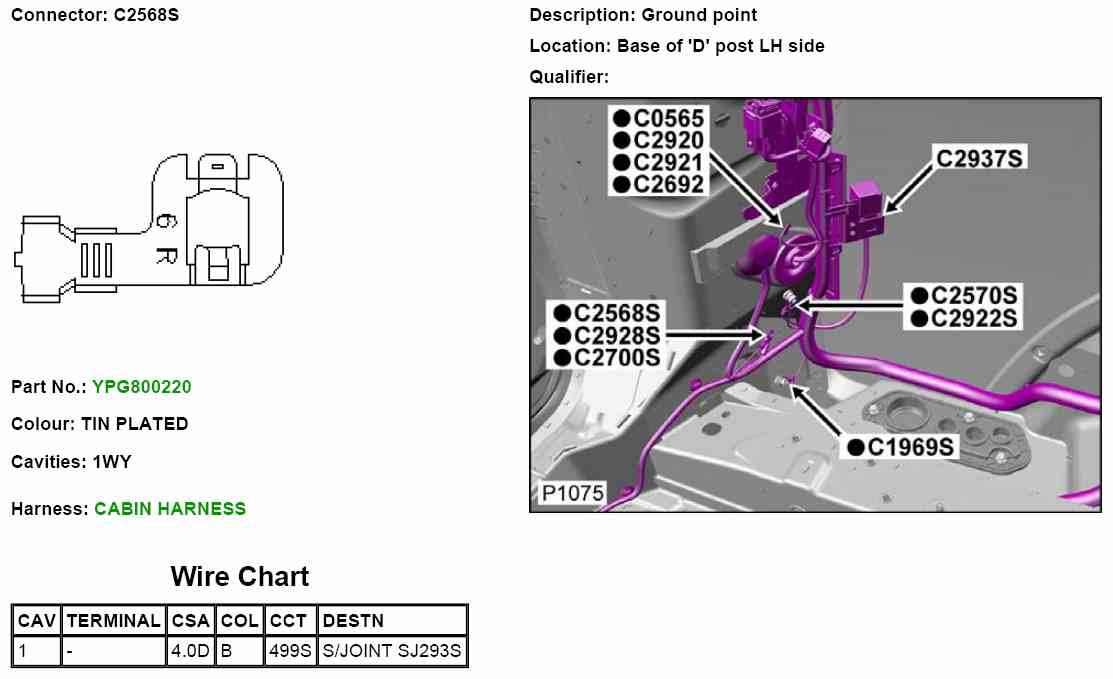 Connector: C2568S

6
R

Part No.: YPG800220

Colour: TIN PLATED

Cavities: 1WY

Harness: CABIN HARNESS

Wire Chart

| CAV | TERMINAL | CSA | COL | CCT | DESTN |
|---|---|---|---|---|---|
| 1 | - | 4.0D | B | 499S | S/JOINT SJ293S |

Description: Ground point

Location: Base of 'D' post LH side

Qualifier:

●C0565
●C2920
●C2921
●C2692

C2937S

●C2568S
●C2928S
●C2700S

●C2570S
●C2922S

●C1969S

P1075