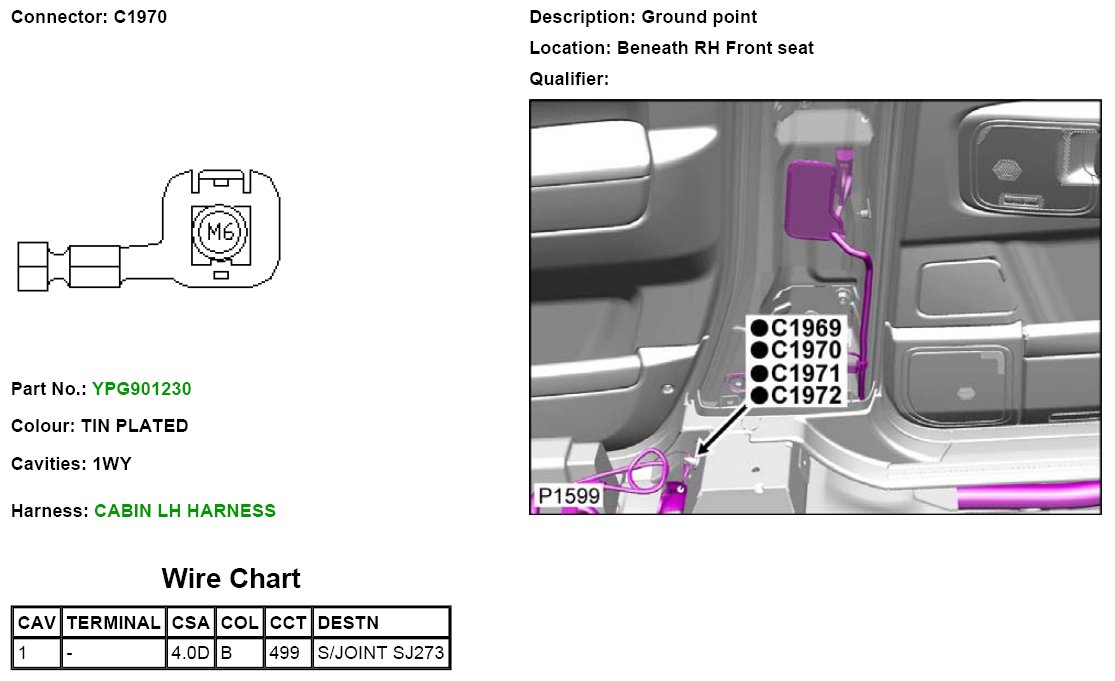 Connector: C1970

M6

Part No.: YPG901230

Colour: TIN PLATED

Cavities: 1WY

Harness: CABIN LH HARNESS

Wire Chart

| CAV | TERMINAL | CSA | COL | CCT | DESTN |
|---|---|---|---|---|---|
| 1 | - | 4.0D | B | 499 | S/JOINT SJ273 |

Description: Ground point

Location: Beneath RH Front seat

Qualifier:

●C1969
●C1970
●C1971
●C1972

P1599