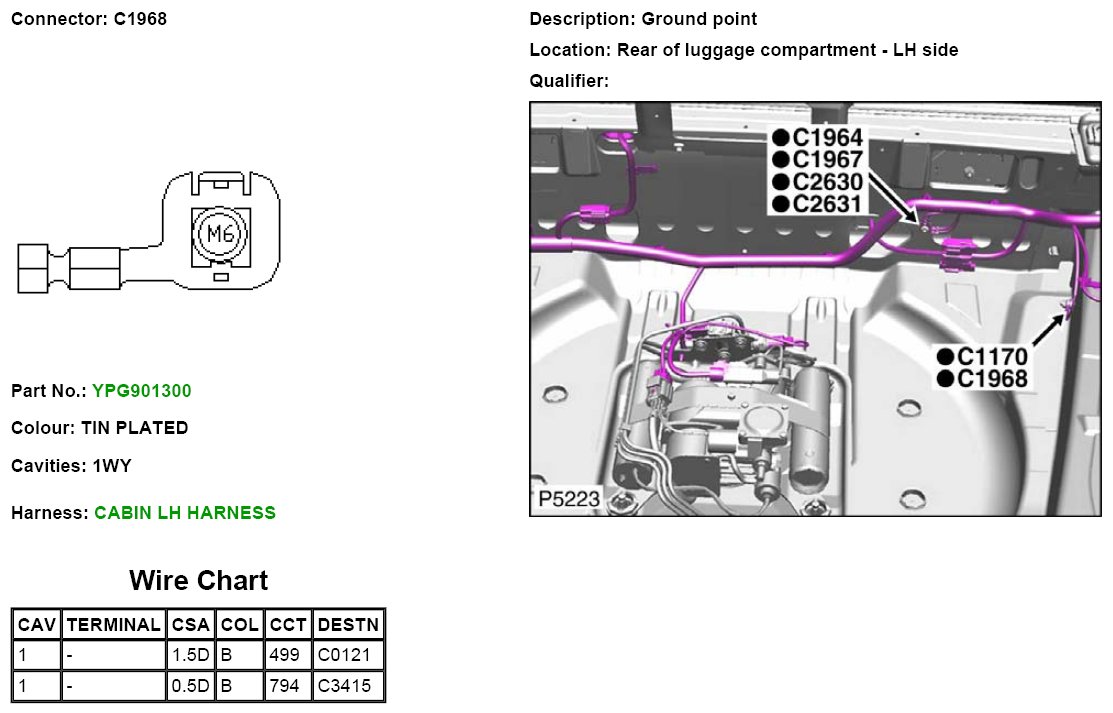 Connector: C1968

M6

Part No.: YPG901300

Colour: TIN PLATED

Cavities: 1WY

Harness: CABIN LH HARNESS

Wire Chart

| CAV | TERMINAL | CSA | COL | CCT | DESTN |
|---|---|---|---|---|---|
| 1 | - | 1.5D | B | 499 | C0121 |
| 1 | - | 0.5D | B | 794 | C3415 |

Description: Ground point

Location: Rear of luggage compartment - LH side

Qualifier:

●C1964
●C1967
●C2630
●C2631

●C1170
●C1968

P5223