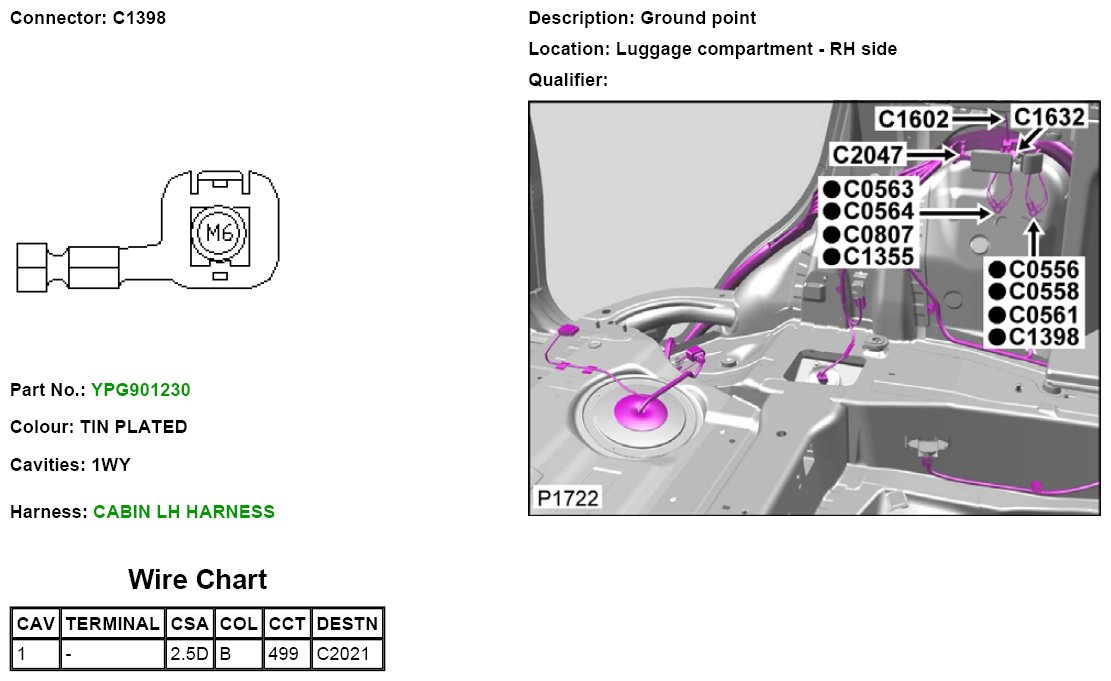 Connector: C1398

M6

Part No.: YPG901230

Colour: TIN PLATED

Cavities: 1WY

Harness: CABIN LH HARNESS

Wire Chart

| CAV | TERMINAL | CSA | COL | CCT | DESTN |
|---|---|---|---|---|---|
| 1 | - | 2.5D | B | 499 | C2021 |

Description: Ground point

Location: Luggage compartment - RH side

Qualifier:

C1602
C1632
C2047
●C0563
●C0564
●C0807
●C1355
●C0556
●C0558
●C0561
●C1398
P1722