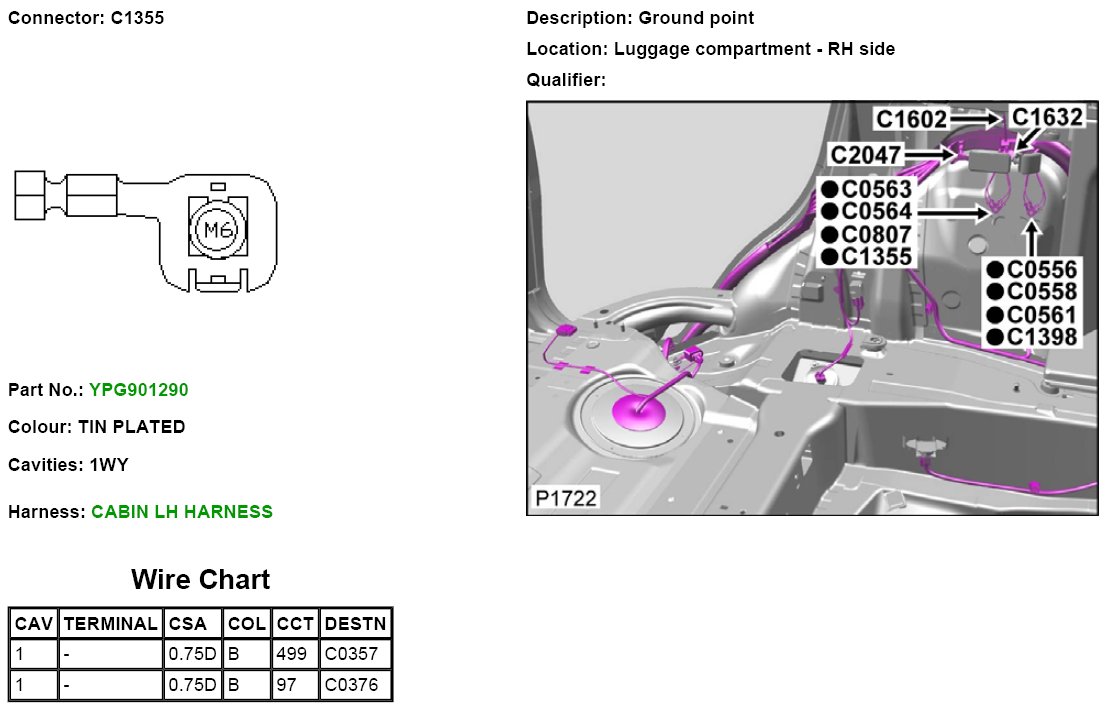 Connector: C1355

M6

Part No.: YPG901290

Colour: TIN PLATED

Cavities: 1WY

Harness: CABIN LH HARNESS

Wire Chart

| CAV | TERMINAL | CSA | COL | CCT | DESTN |
|---|---|---|---|---|---|
| 1 | - | 0.75D | B | 499 | C0357 |
| 1 | - | 0.75D | B | 97 | C0376 |

Description: Ground point

Location: Luggage compartment - RH side

Qualifier:

C1602
C1632
C2047
●C0563
●C0564
●C0807
●C1355
●C0556
●C0558
●C0561
●C1398
P1722