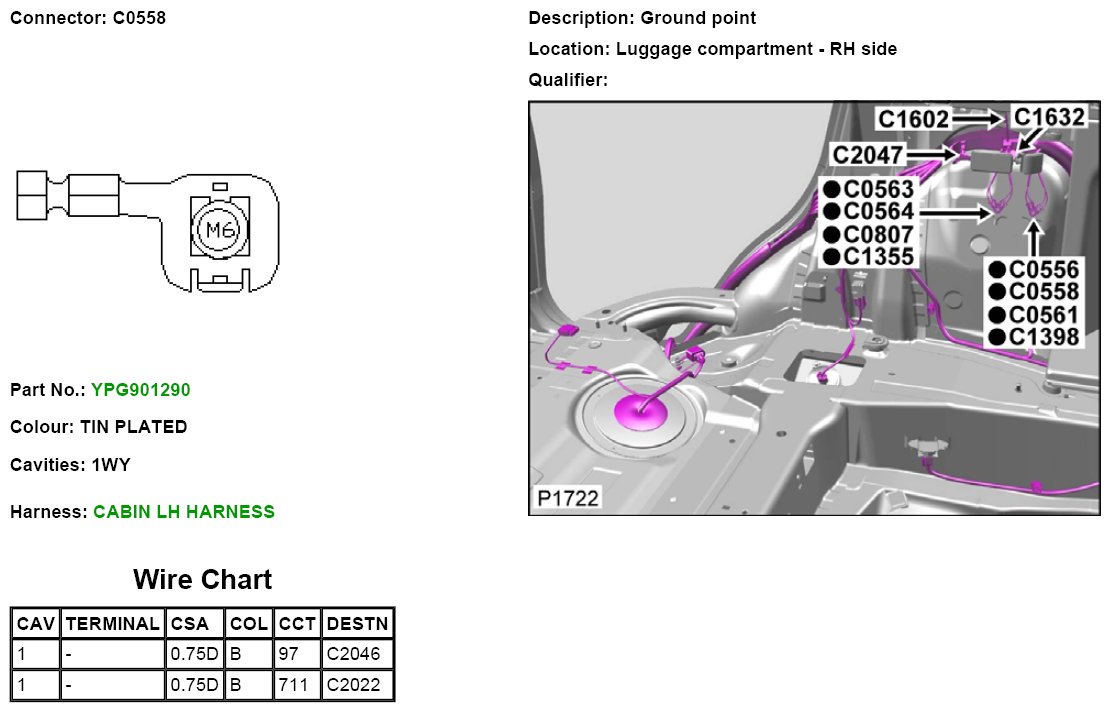 Connector: C0558

M6

Part No.: YPG901290

Colour: TIN PLATED

Cavities: 1WY

Harness: CABIN LH HARNESS

Wire Chart

| CAV | TERMINAL | CSA | COL | CCT | DESTN |
|---|---|---|---|---|---|
| 1 | - | 0.75D | B | 97 | C2046 |
| 1 | - | 0.75D | B | 711 | C2022 |

Description: Ground point

Location: Luggage compartment - RH side

Qualifier:

C1602
C1632
C2047
●C0563
●C0564
●C0807
●C1355
●C0556
●C0558
●C0561
●C1398
P1722