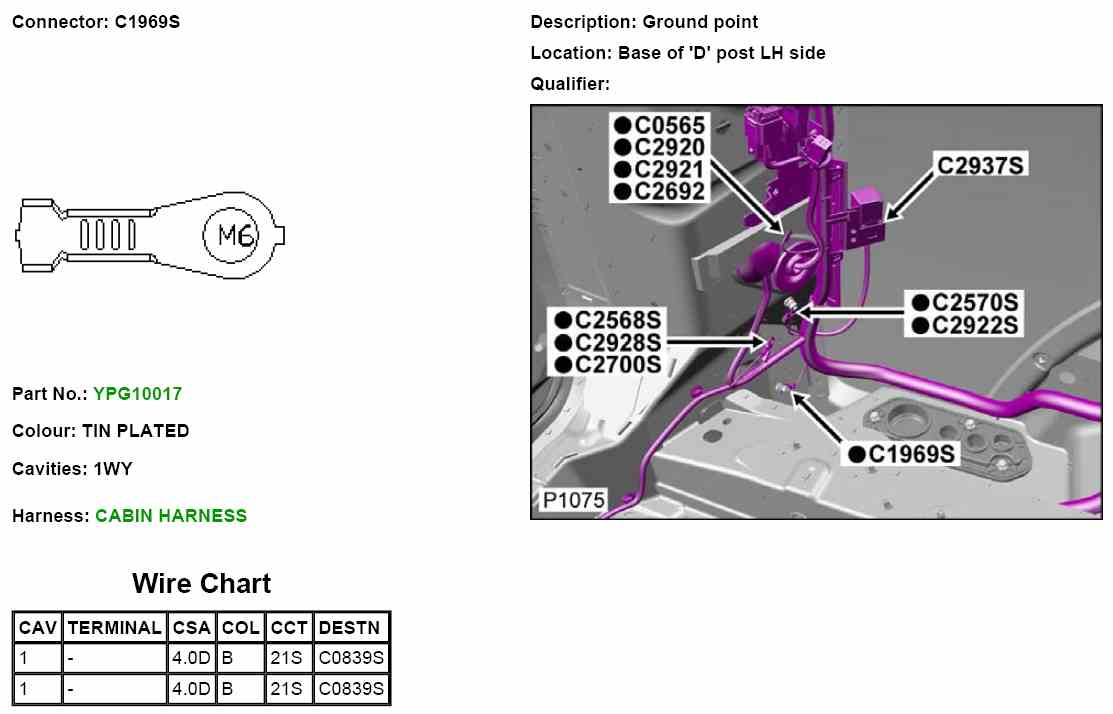 Connector: C1969S

M6

Part No.: YPG10017

Colour: TIN PLATED

Cavities: 1WY

Harness: CABIN HARNESS

Wire Chart

| CAV | TERMINAL | CSA | COL | CCT | DESTN |
|---|---|---|---|---|---|
| 1 | - | 4.0D | B | 21S | C0839S |
| 1 | - | 4.0D | B | 21S | C0839S |

Description: Ground point

Location: Base of 'D' post LH side

Qualifier:

●C0565
●C2920
●C2921
●C2692

C2937S

●C2570S
●C2922S

●C2568S
●C2928S
●C2700S

●C1969S

P1075