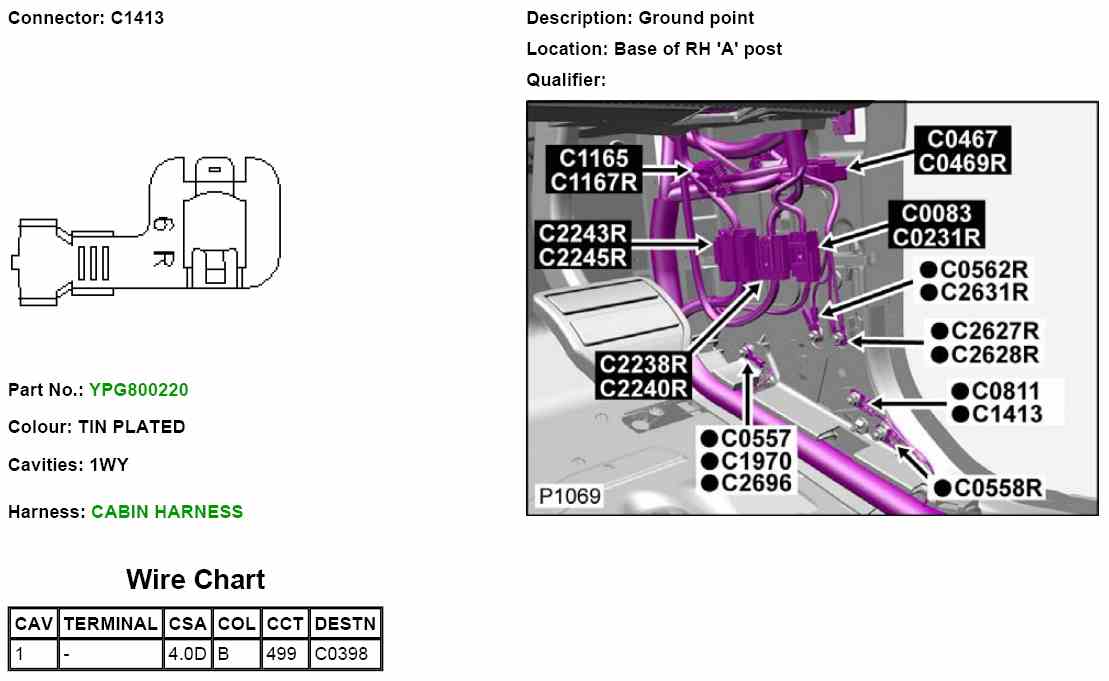 Connector: C1413

6
R

Part No.: YPG800220

Colour: TIN PLATED

Cavities: 1WY

Harness: CABIN HARNESS

Wire Chart

| CAV | TERMINAL | CSA | COL | CCT | DESTN |
|---|---|---|---|---|---|
| 1 | - | 4.0D | B | 499 | C0398 |

Description: Ground point

Location: Base of RH 'A' post

Qualifier:

C1165
C1167R

C0467
C0469R

C2243R
C2245R

C0083
C0231R

●C0562R
●C2631R

●C2627R
●C2628R

C2238R
C2240R

●C0811
●C1413

●C0557
●C1970
●C2696

●C0558R

P1069