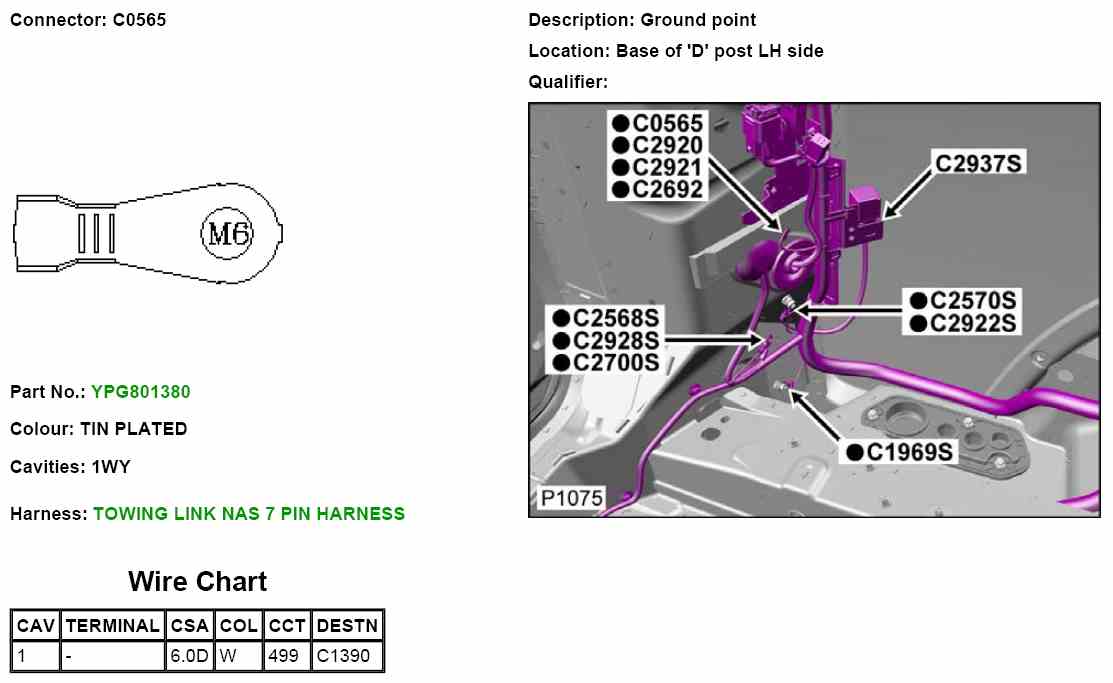 Connector: C0565

M6

Part No.: YPG801380

Colour: TIN PLATED

Cavities: 1WY

Harness: TOWING LINK NAS 7 PIN HARNESS

Wire Chart

| CAV | TERMINAL | CSA | COL | CCT | DESTN |
|---|---|---|---|---|---|
| 1 | - | 6.0D | W | 499 | C1390 |

Description: Ground point

Location: Base of 'D' post LH side

Qualifier:

●C0565
●C2920
●C2921
●C2692

C2937S

●C2570S
●C2922S

●C2568S
●C2928S
●C2700S

●C1969S

P1075