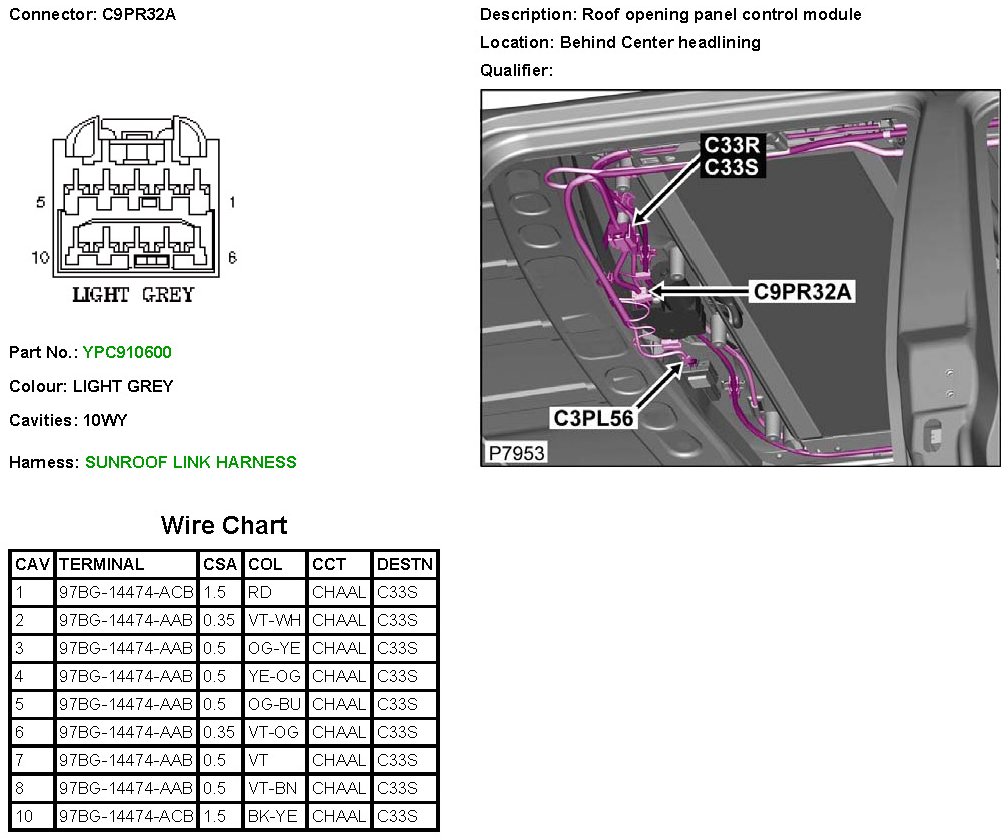 Connector: C9PR32A

5 1
10 6
LIGHT GREY

Part No.: YPC910600

Colour: LIGHT GREY

Cavities: 10WY

Harness: SUNROOF LINK HARNESS

Description: Roof opening panel control module

Location: Behind Center headlining

Qualifier:

C33R
C33S
C9PR32A
C3PL56
P7953

Wire Chart

| CAV | TERMINAL | CSA | COL | CCT | DESTN |
|---|---|---|---|---|---|
| 1 | 97BG-14474-ACB | 1.5 | RD | CHAAL | C33S |
| 2 | 97BG-14474-AAB | 0.35 | VT-WH | CHAAL | C33S |
| 3 | 97BG-14474-AAB | 0.5 | OG-YE | CHAAL | C33S |
| 4 | 97BG-14474-AAB | 0.5 | YE-OG | CHAAL | C33S |
| 5 | 97BG-14474-AAB | 0.5 | OG-BU | CHAAL | C33S |
| 6 | 97BG-14474-AAB | 0.35 | VT-OG | CHAAL | C33S |
| 7 | 97BG-14474-AAB | 0.5 | VT | CHAAL | C33S |
| 8 | 97BG-14474-AAB | 0.5 | VT-BN | CHAAL | C33S |
| 10 | 97BG-14474-ACB | 1.5 | BK-YE | CHAAL | C33S |