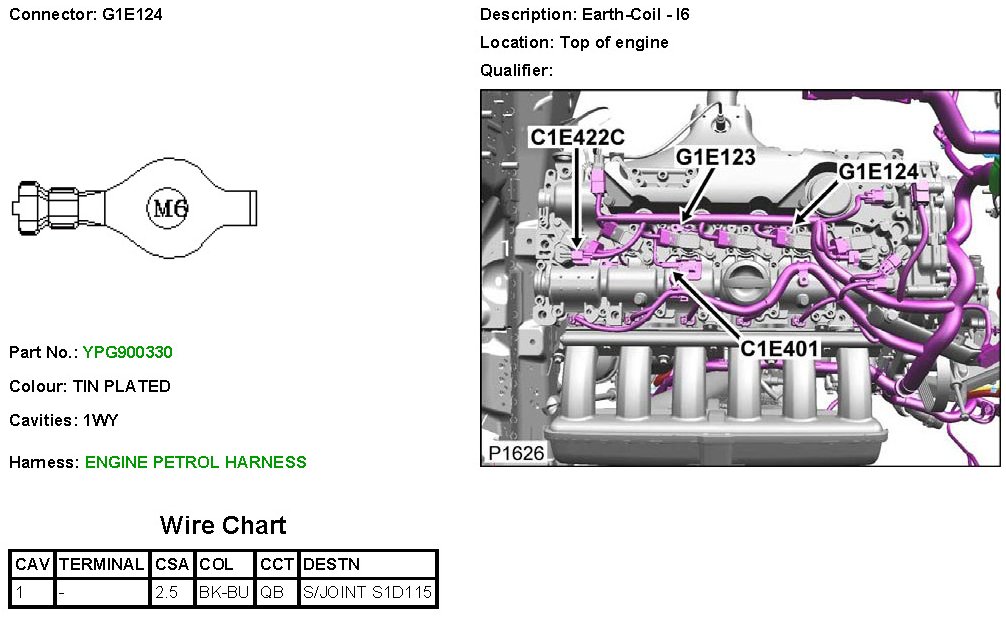 Connector: G1E124

M6

Part No.: YPG900330

Colour: TIN PLATED

Cavities: 1WY

Harness: ENGINE PETROL HARNESS

Description: Earth-Coil - I6

Location: Top of engine

Qualifier:

C1E422C

G1E123

G1E124

C1E401

P1626

Wire Chart

| CAV | TERMINAL | CSA | COL | CCT | DESTN |
|---|---|---|---|---|---|
| 1 | - | 2.5 | BK-BU | QB | S/JOINT S1D115 |