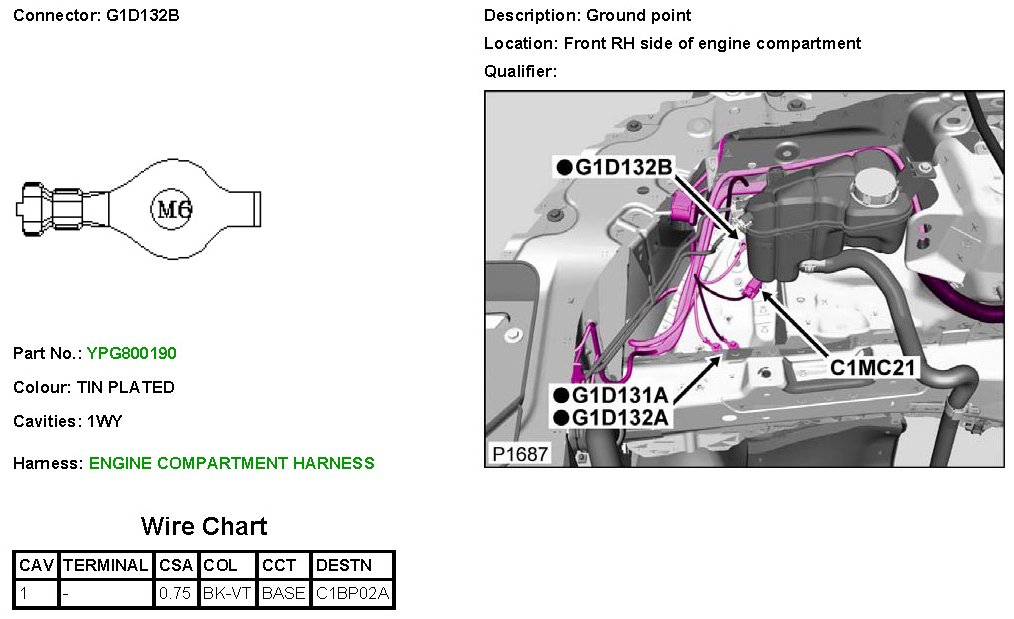 Connector: G1D132B

M6

Part No.: YPG800190

Colour: TIN PLATED

Cavities: 1WY

Harness: ENGINE COMPARTMENT HARNESS

Wire Chart

| CAV | TERMINAL | CSA | COL | CCT | DESTN |
|---|---|---|---|---|---|
| 1 | - | 0.75 | BK-VT | BASE | C1BP02A |

Description: Ground point

Location: Front RH side of engine compartment

Qualifier:

●G1D132B

C1MC21

●G1D131A
●G1D132A

P1687