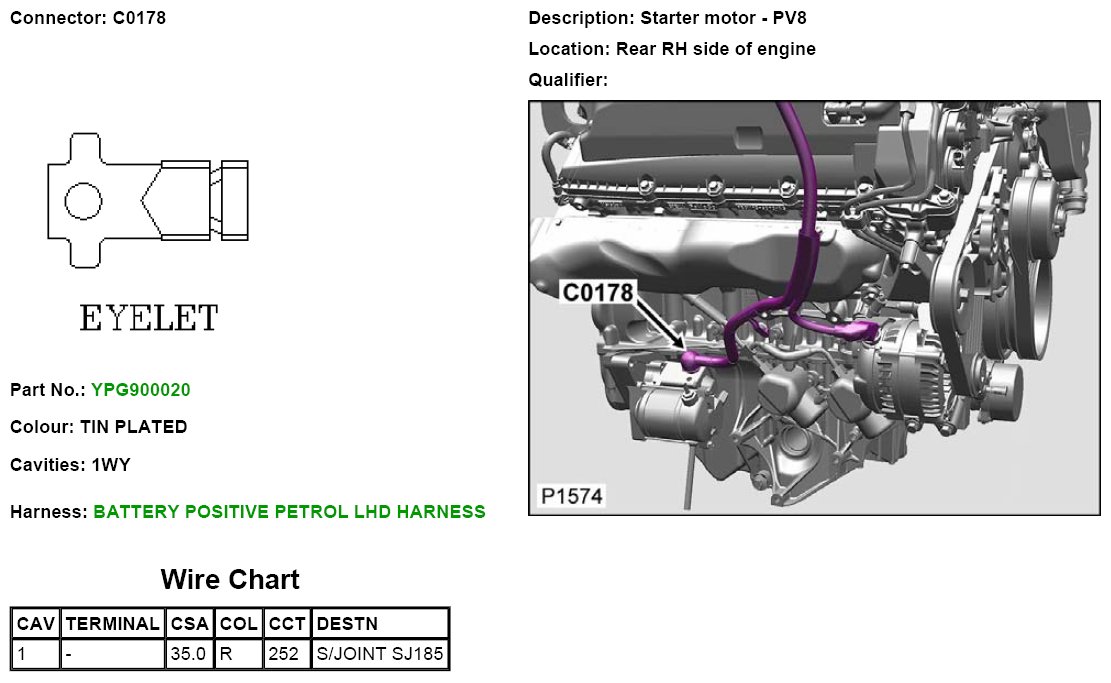 Connector: C0178

EYELET

Part No.: YPG900020

Colour: TIN PLATED

Cavities: 1WY

Harness: BATTERY POSITIVE PETROL LHD HARNESS

Wire Chart

| CAV | TERMINAL | CSA | COL | CCT | DESTN |
|---|---|---|---|---|---|
| 1 | - | 35.0 | R | 252 | S/JOINT SJ185 |

Description: Starter motor - PV8

Location: Rear RH side of engine

Qualifier:

C0178

P1574