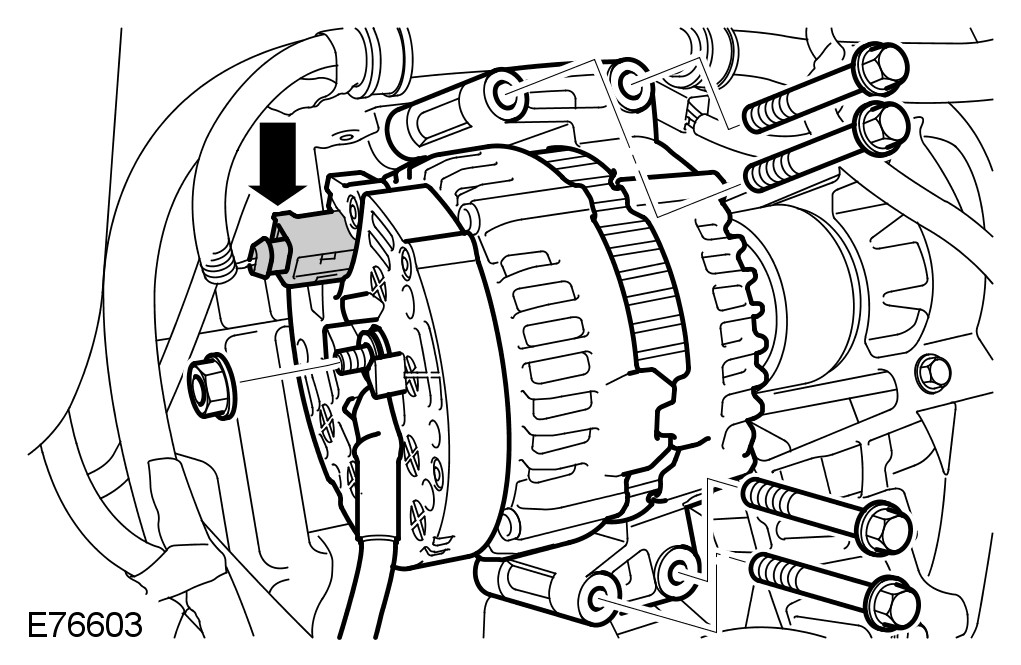 E76603