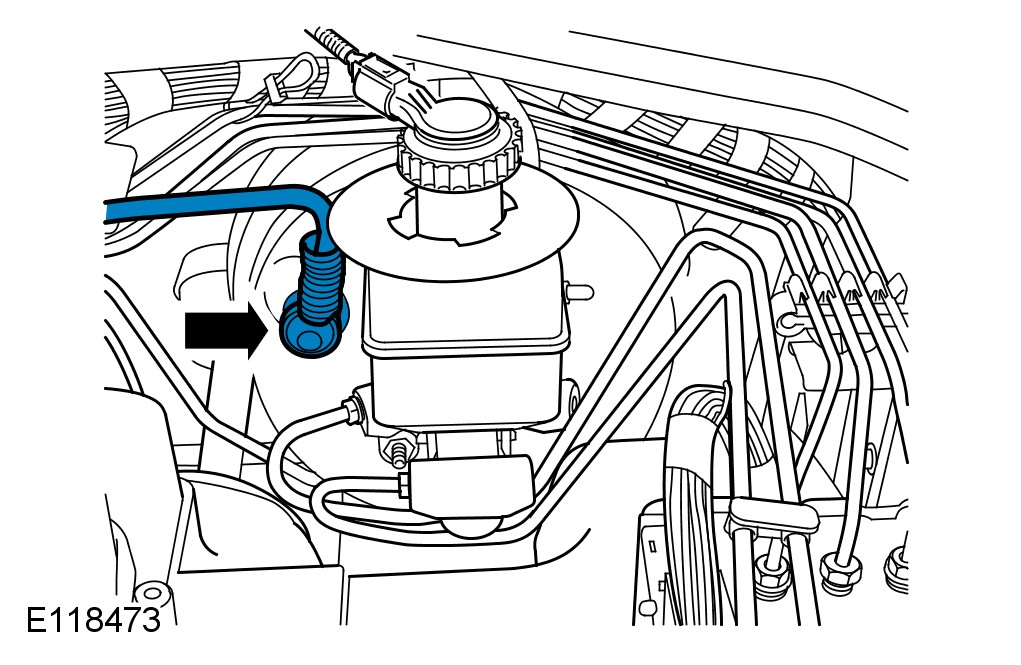 E118473