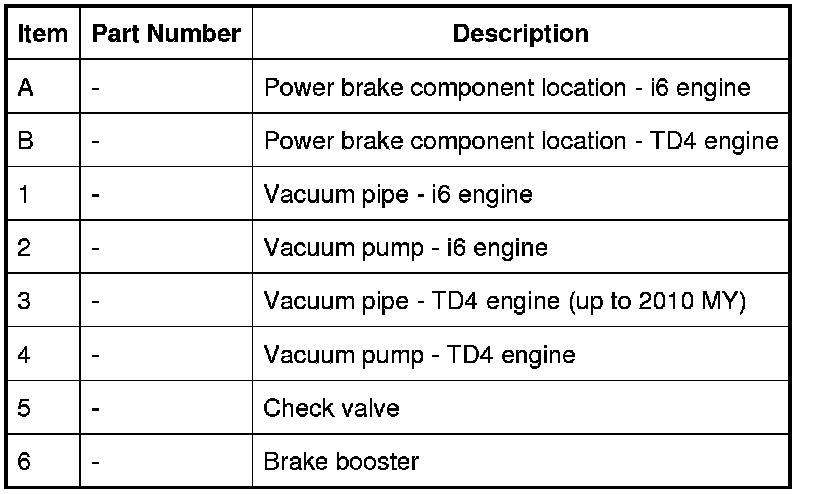 | Item | Part Number | Description |
|---|---|---|
| A | - | Power brake component location - i6 engine |
| B | - | Power brake component location - TD4 engine |
| 1 | - | Vacuum pipe - i6 engine |
| 2 | - | Vacuum pump - i6 engine |
| 3 | - | Vacuum pipe - TD4 engine (up to 2010 MY) |
| 4 | - | Vacuum pump - TD4 engine |
| 5 | - | Check valve |
| 6 | - | Brake booster |