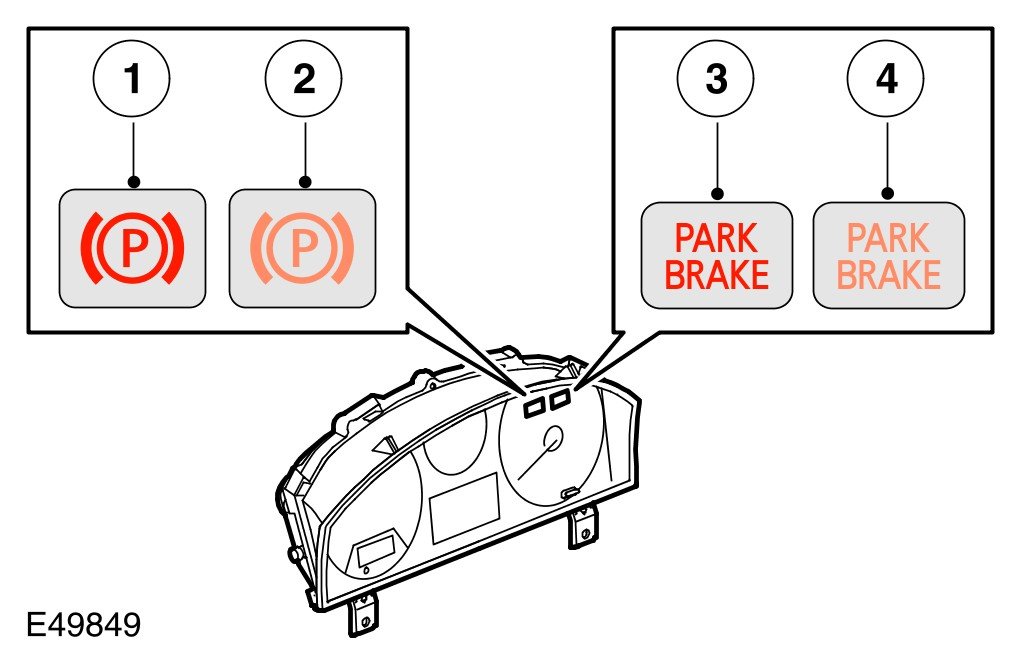 1
2
(P)
(P)
3
4
PARK BRAKE
PARK BRAKE
E49849