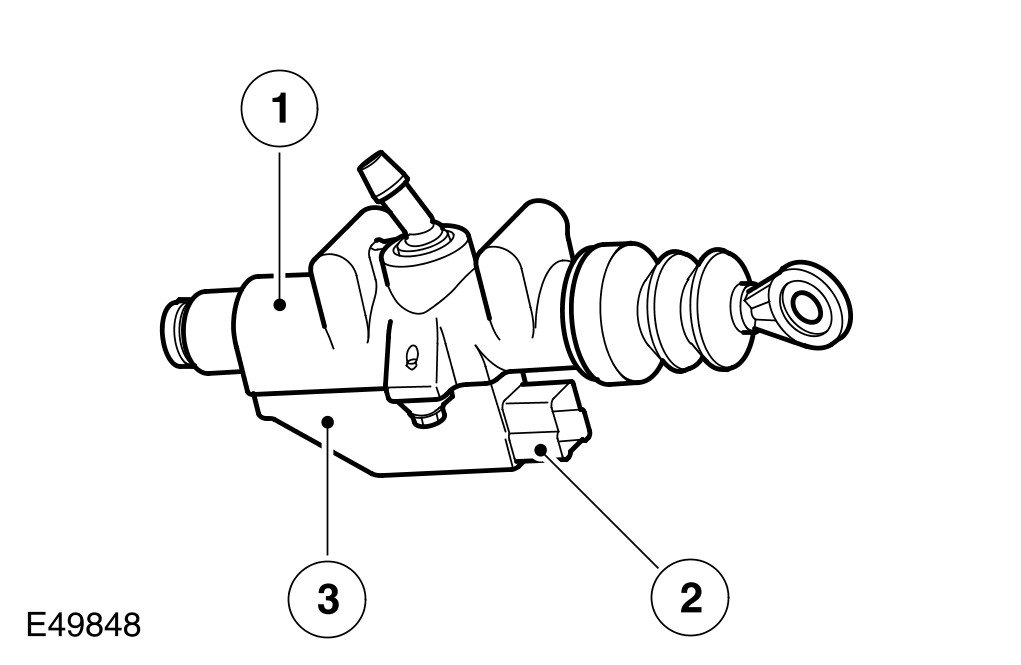 1

3

2

E49848