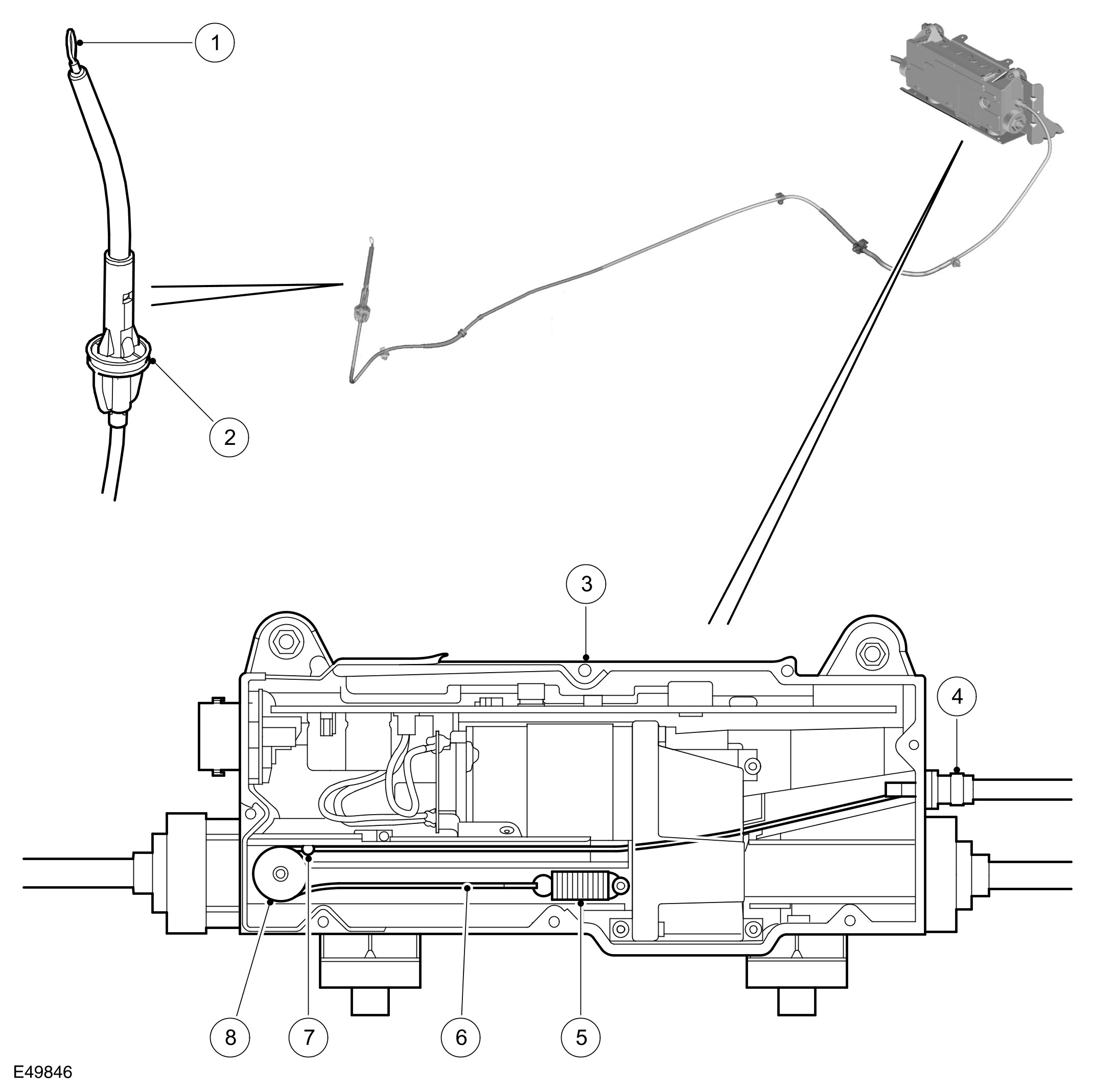 1
2
3
4
8
7
6
5
E49846