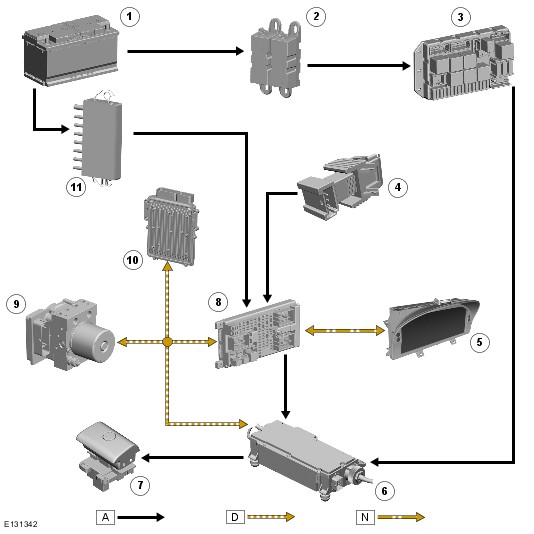 1
2
3
11
4
10
9
8
5
7
6
A
D
N
E131342